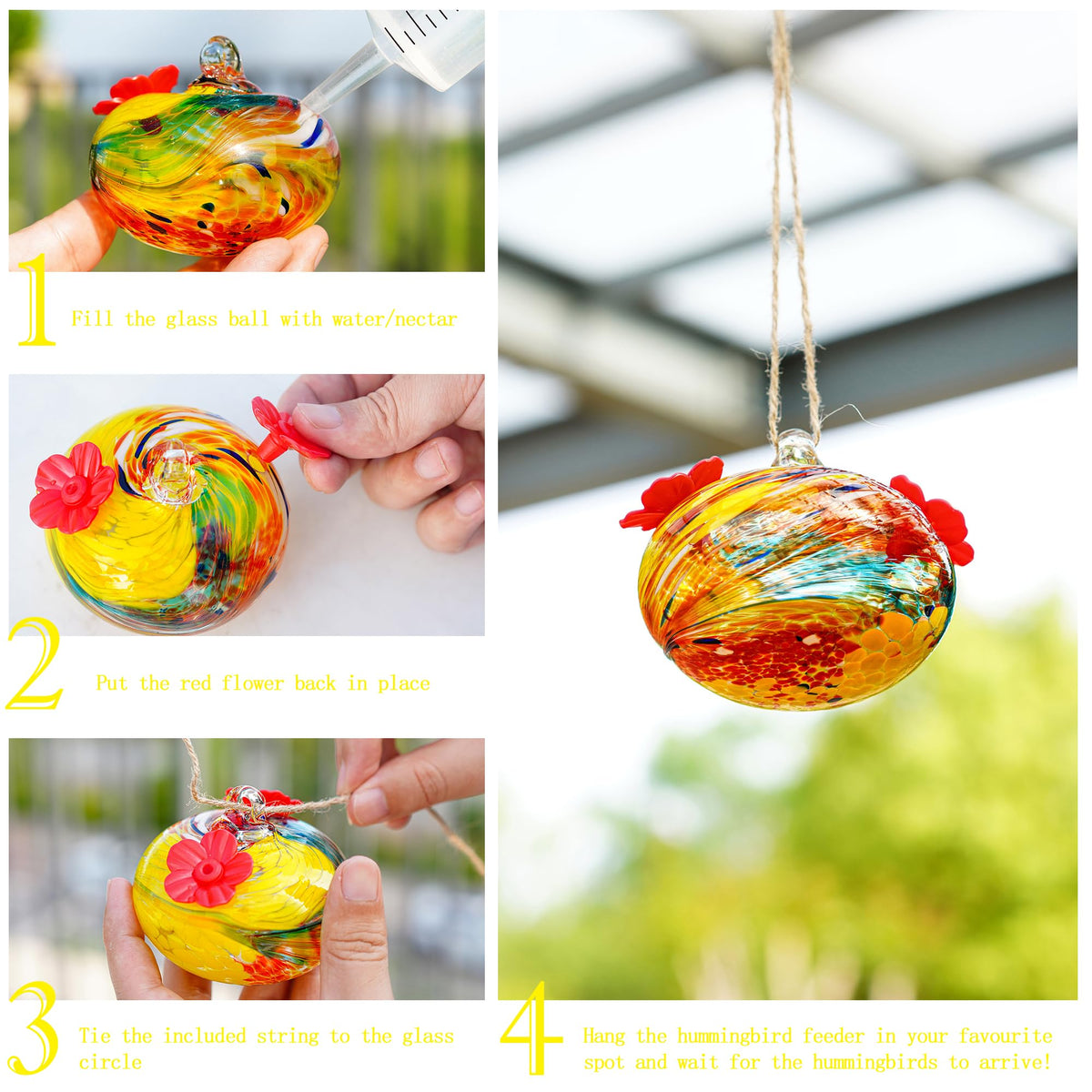 1 Fill the glass ball with water/nectar

2 Put the red flower back in place

3 Tie the included string to the glass circle

4 Hang the hummingbird feeder in your favourite spot and wait for the hummingbirds to arrive!