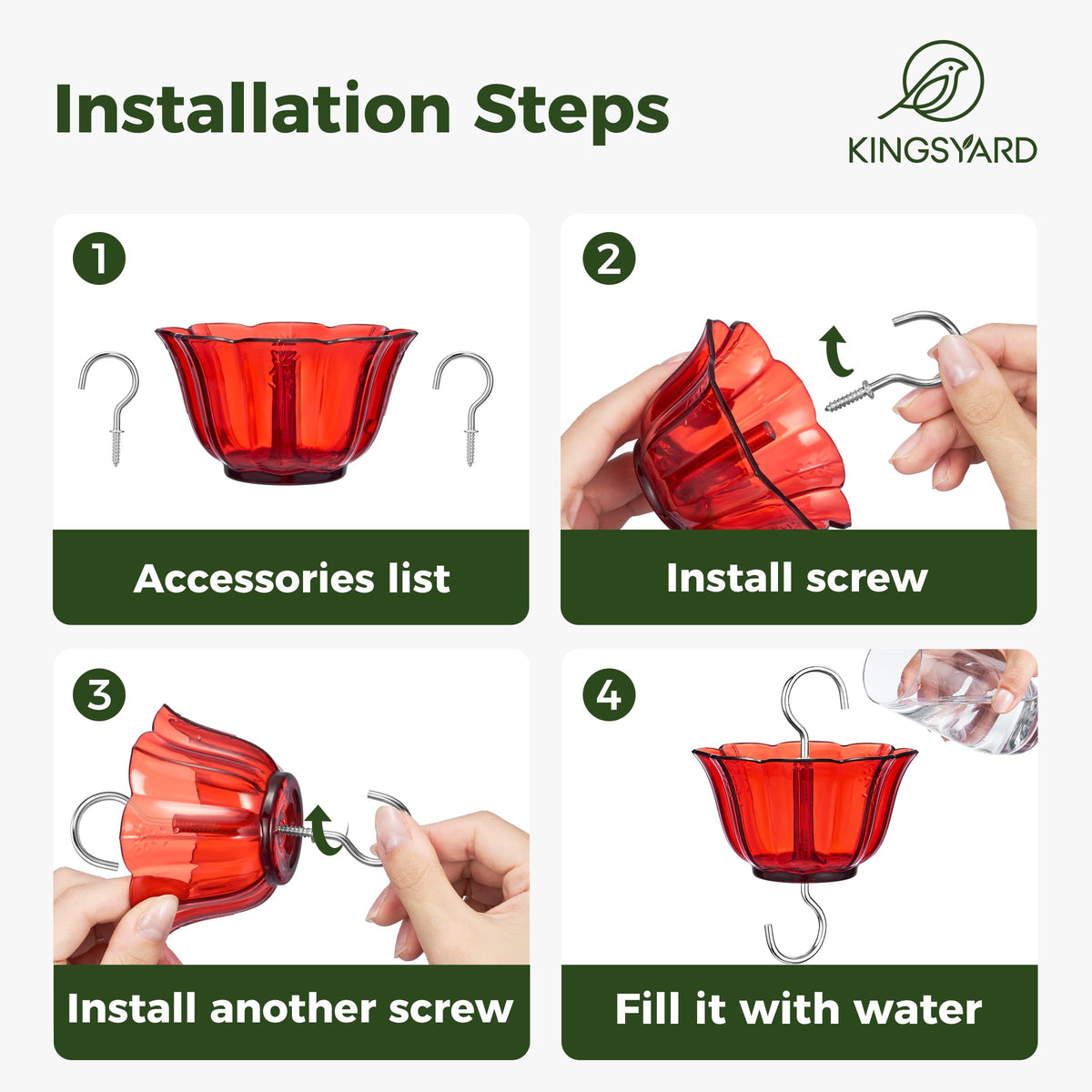 Installation Steps

KINGSYARD

1

Accessories list

2

Install screw

3

Install another screw

4

Fill it with water