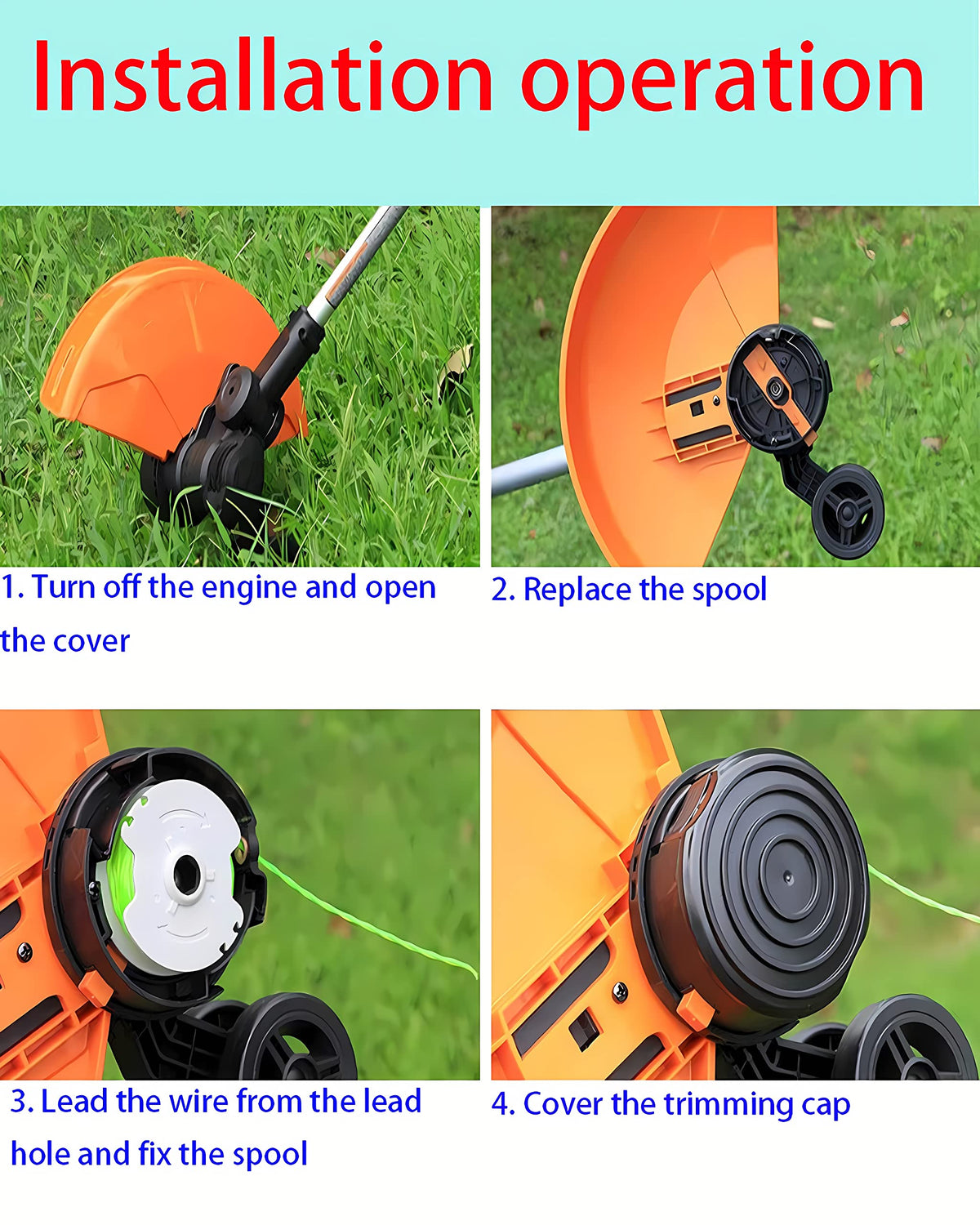 Installation operation

1. Turn off the engine and open the cover

2. Replace the spool

3. Lead the wire from the lead hole and fix the spool

4. Cover the trimming cap