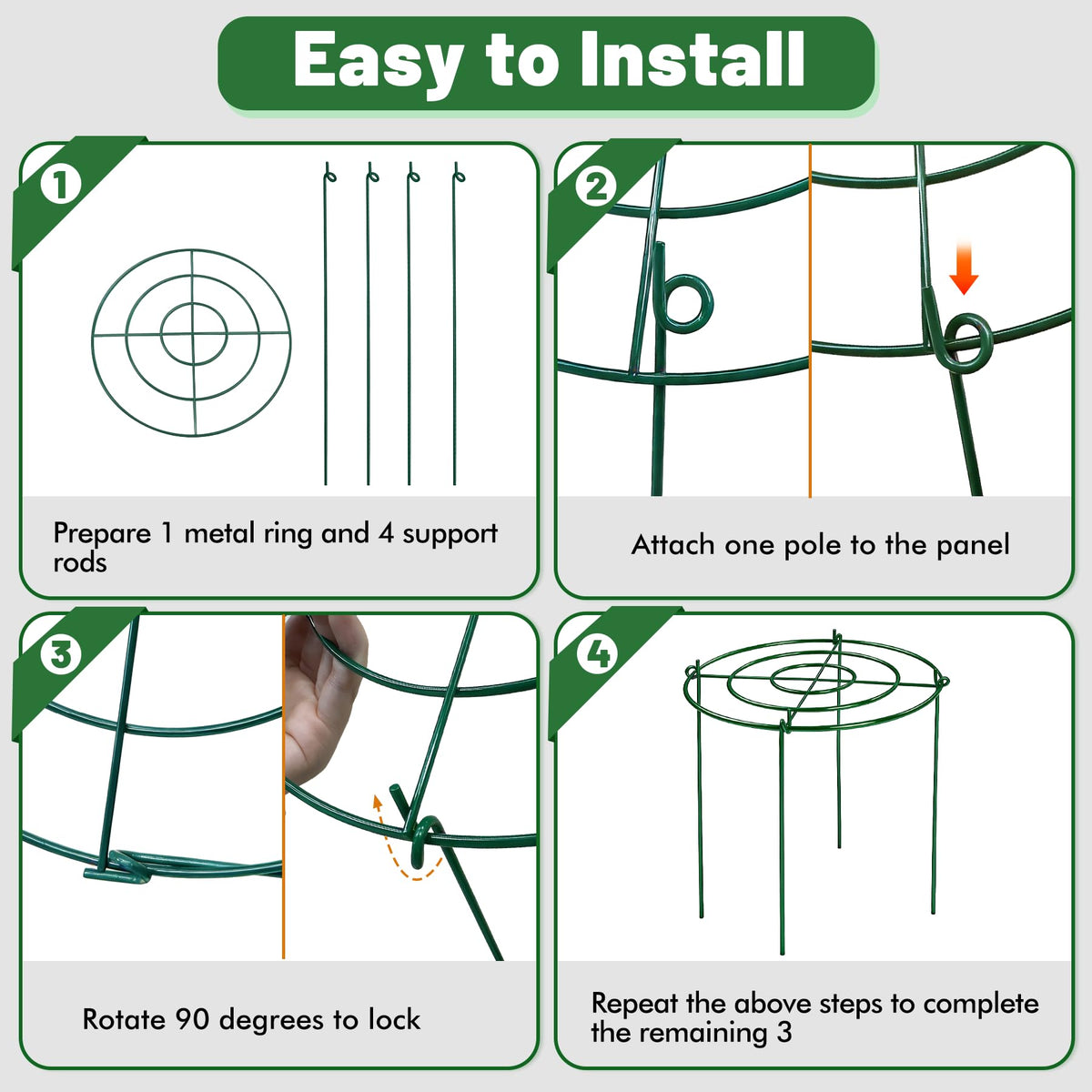 Easy to Install

1

Prepare 1 metal ring and 4 support rods

2

Attach one pole to the panel

3

Rotate 90 degrees to lock

4

Repeat the above steps to complete the remaining 3