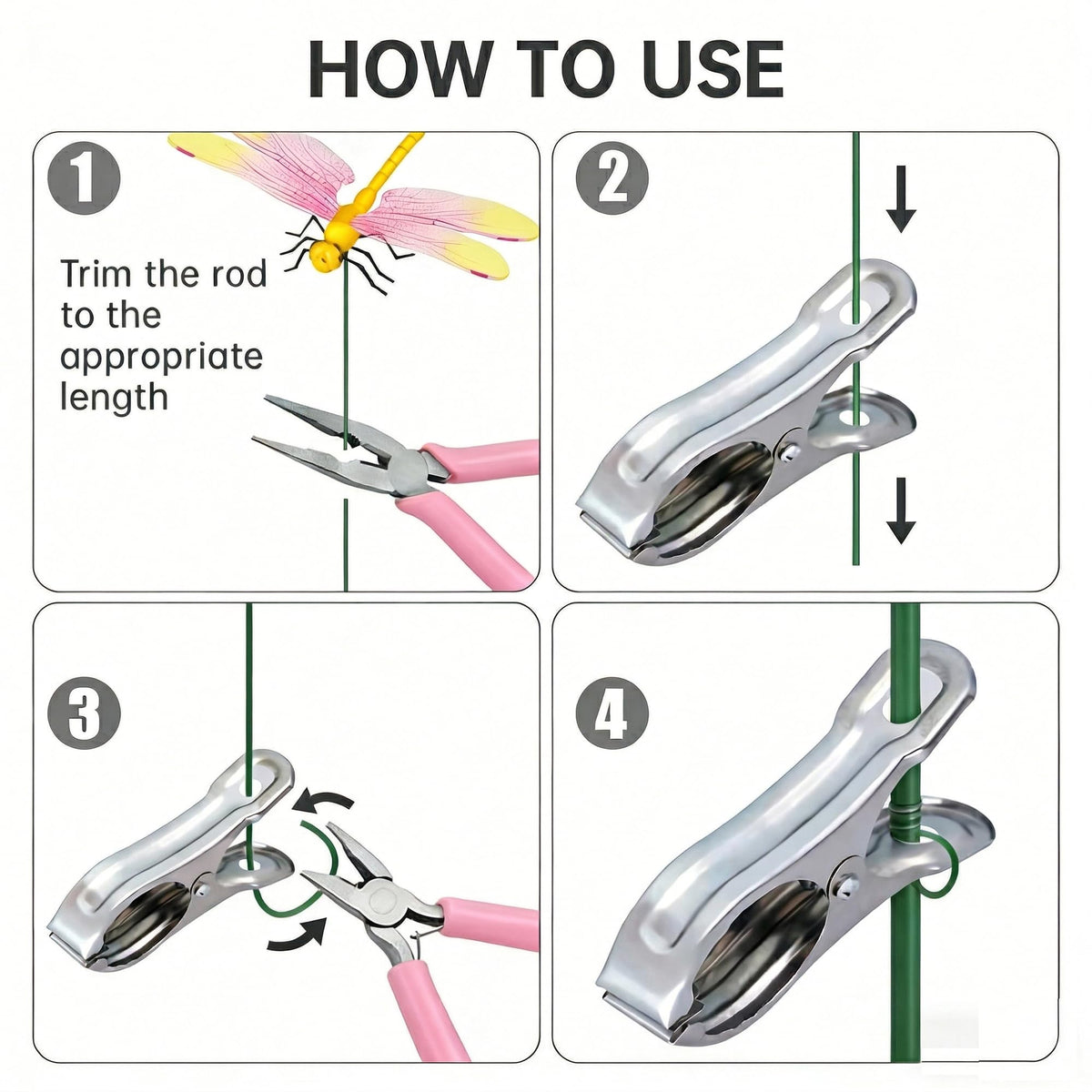 HOW TO USE

1

Trim the rod to the appropriate length

2

3

4