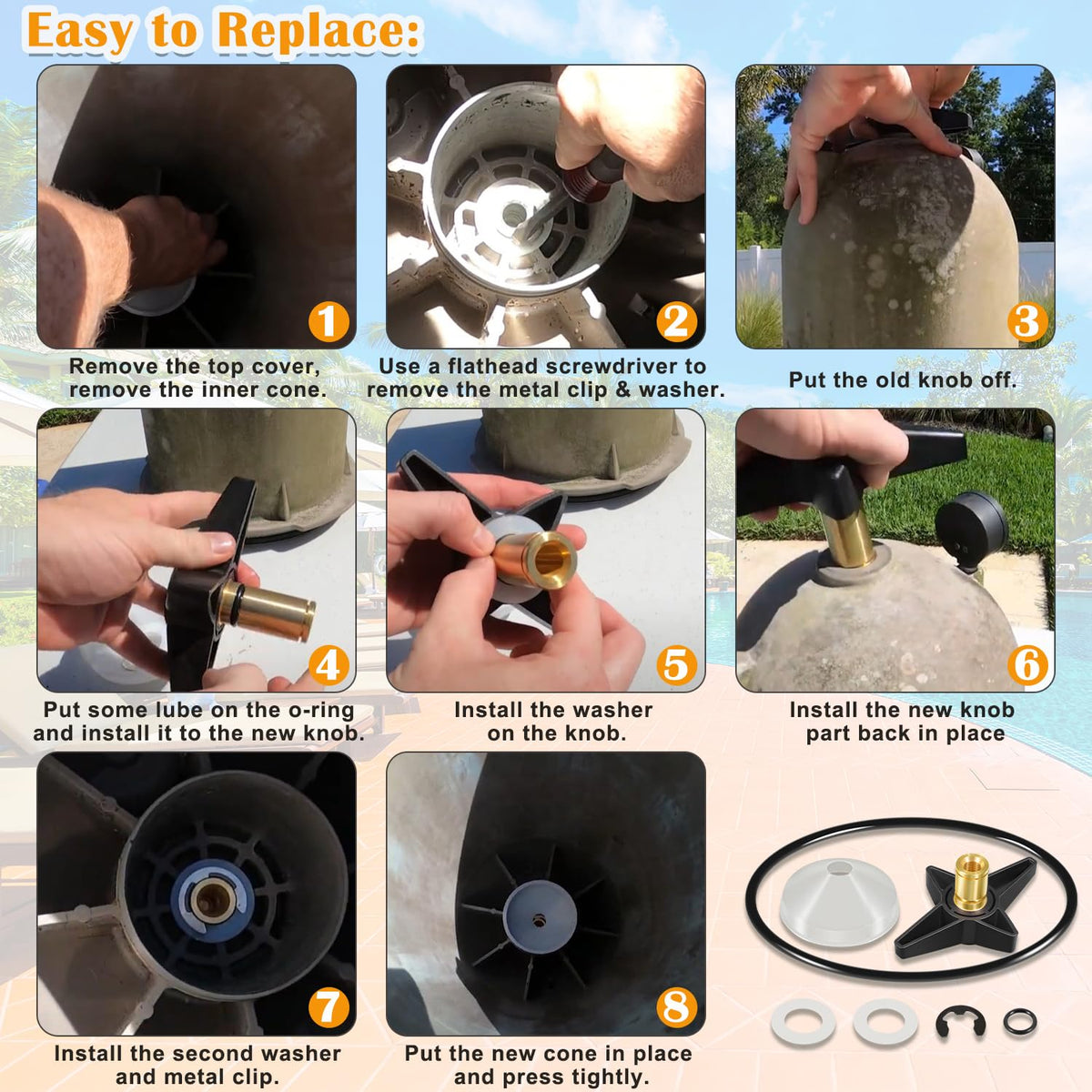 Easy to Replace:

1
Remove the top cover, remove the inner cone.

2
Use a flathead screwdriver to remove the metal clip & washer.

3
Put the old knob off.

4
Put some lube on the o-ring and install it to the new knob.

5
Install the washer on the knob.

6
Install the new knob part back in place

7
Install the second washer and metal clip.

8
Put the new cone in place and press tightly.