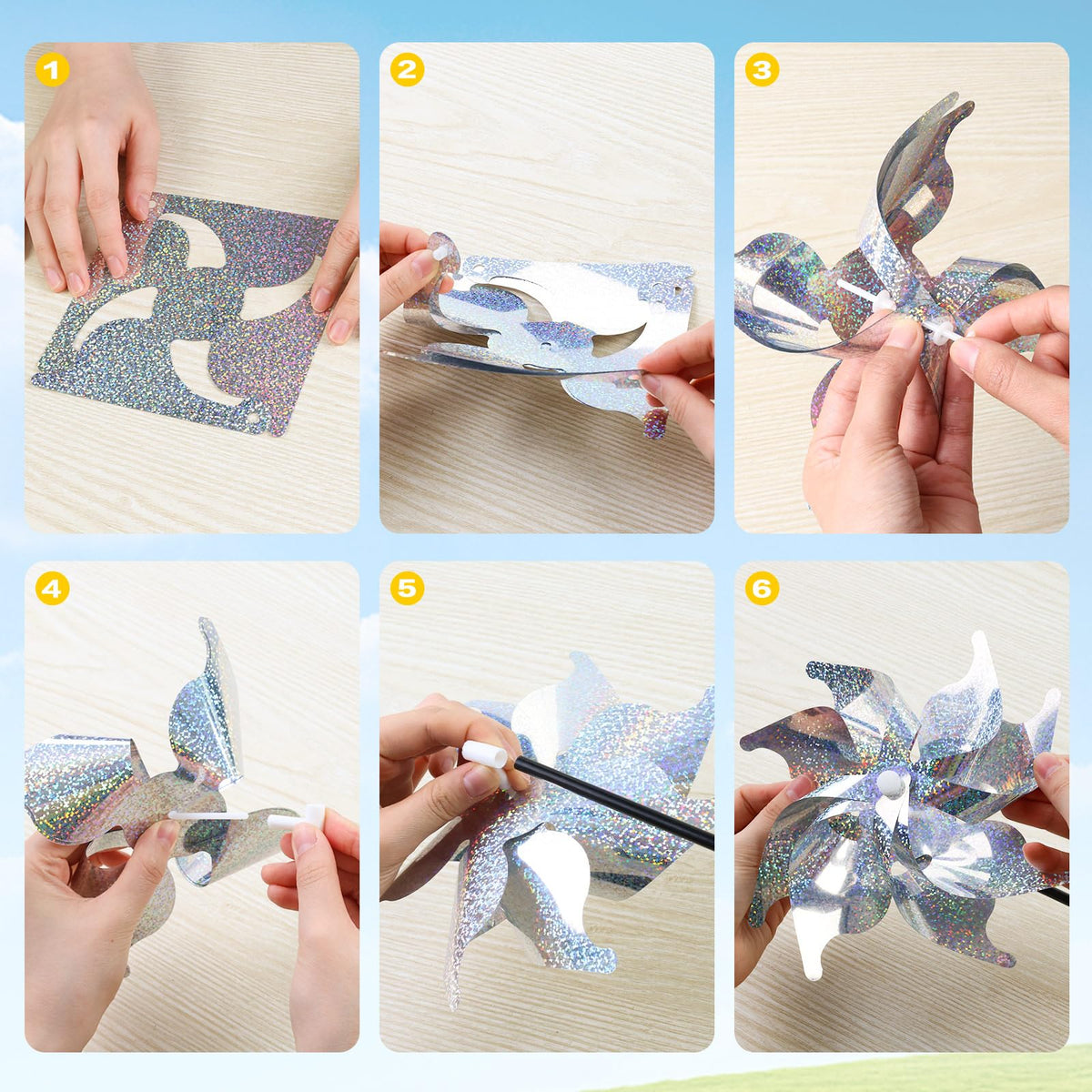 1

2

3

4

5

6