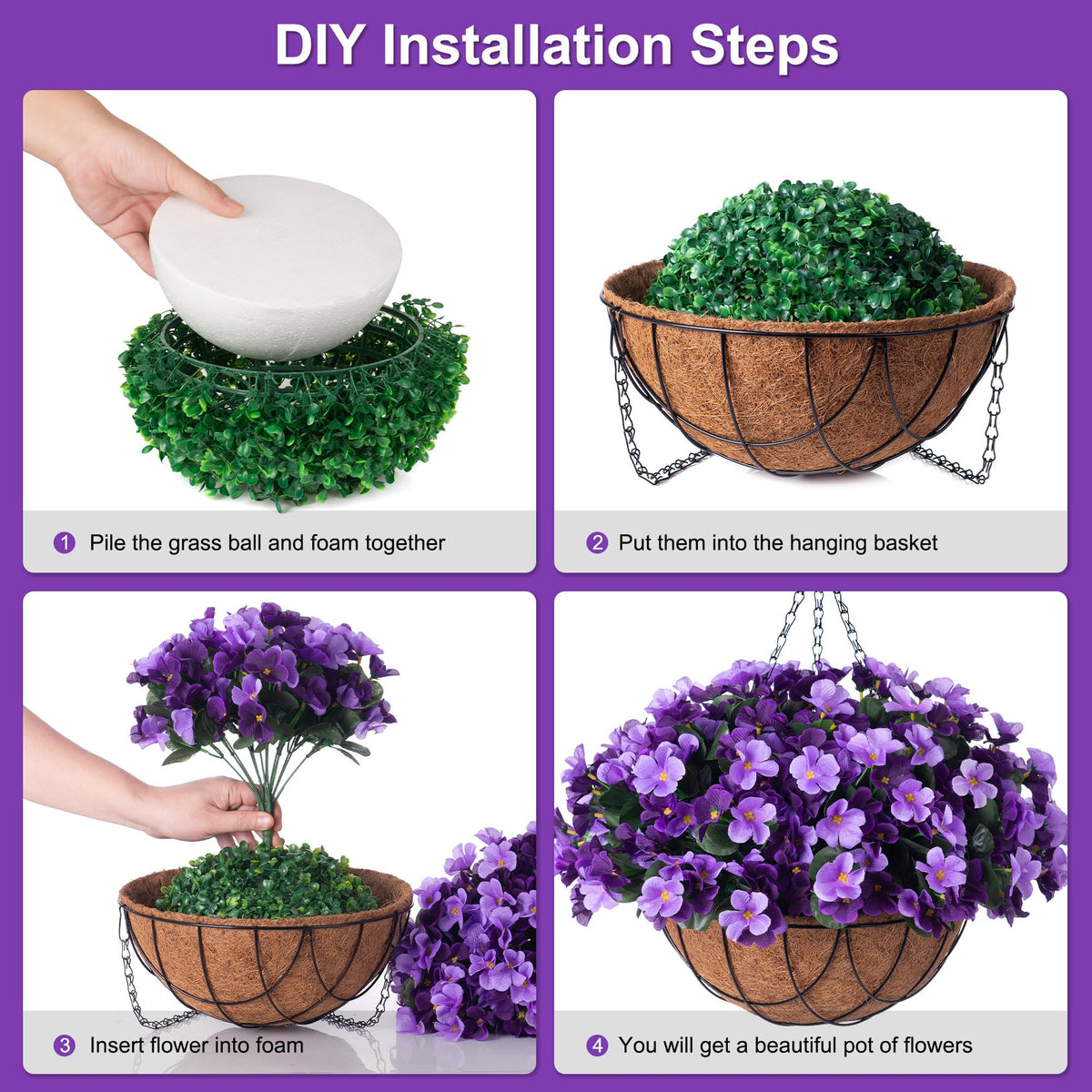 DIY Installation Steps

1 Pile the grass ball and foam together

2 Put them into the hanging basket

3 Insert flower into foam

4 You will get a beautiful pot of flowers