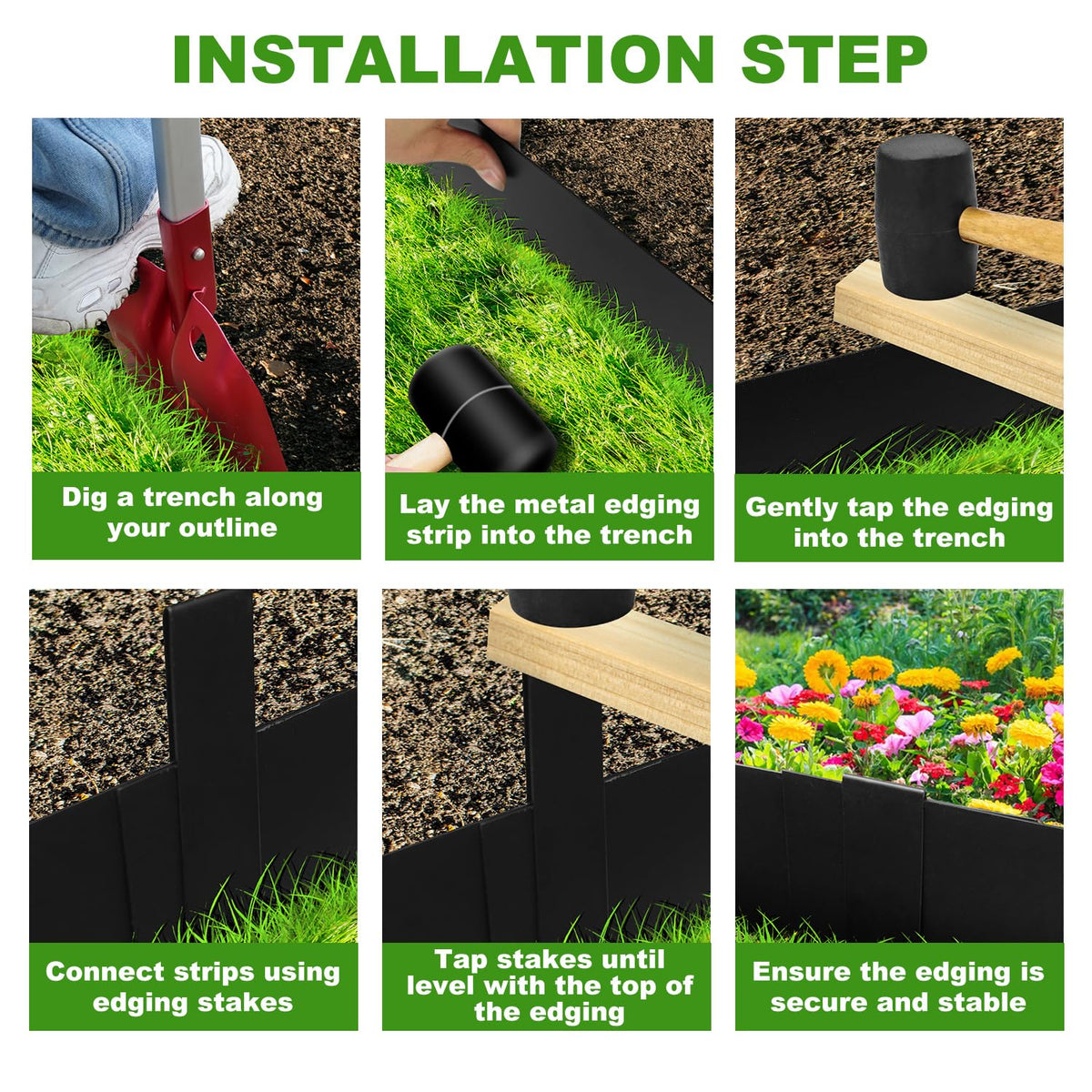 INSTALLATION STEP

Dig a trench along your outline

Lay the metal edging strip into the trench

Gently tap the edging into the trench

Connect strips using edging stakes

Tap stakes until level with the top of the edging

Ensure the edging is secure and stable