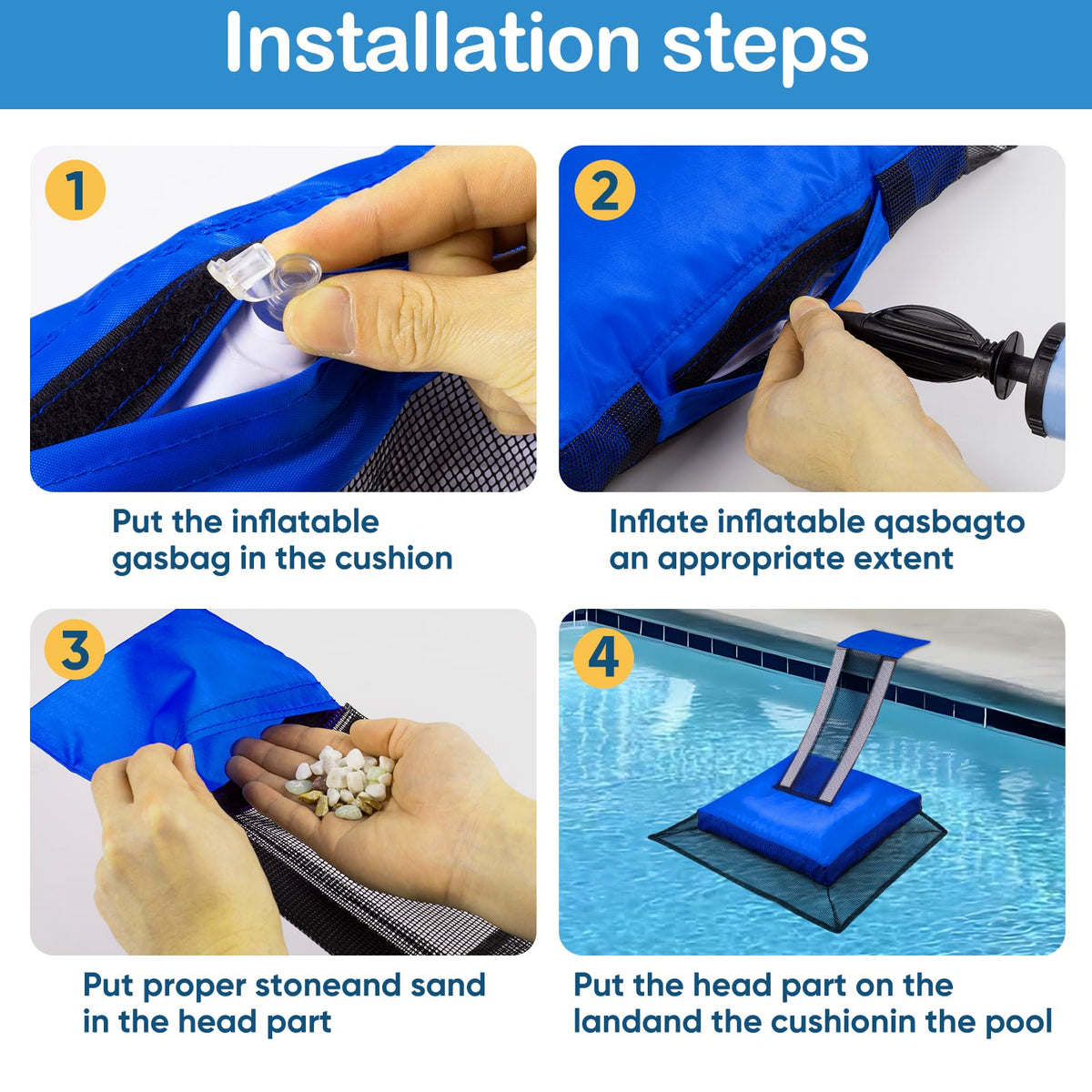 Installation steps

1

Put the inflatable gasbag in the cushion

2

Inflate inflatable qasbagto an appropriate extent

3

Put proper stoneand sand in the head part

4

Put the head part on the landand the cushionin the pool