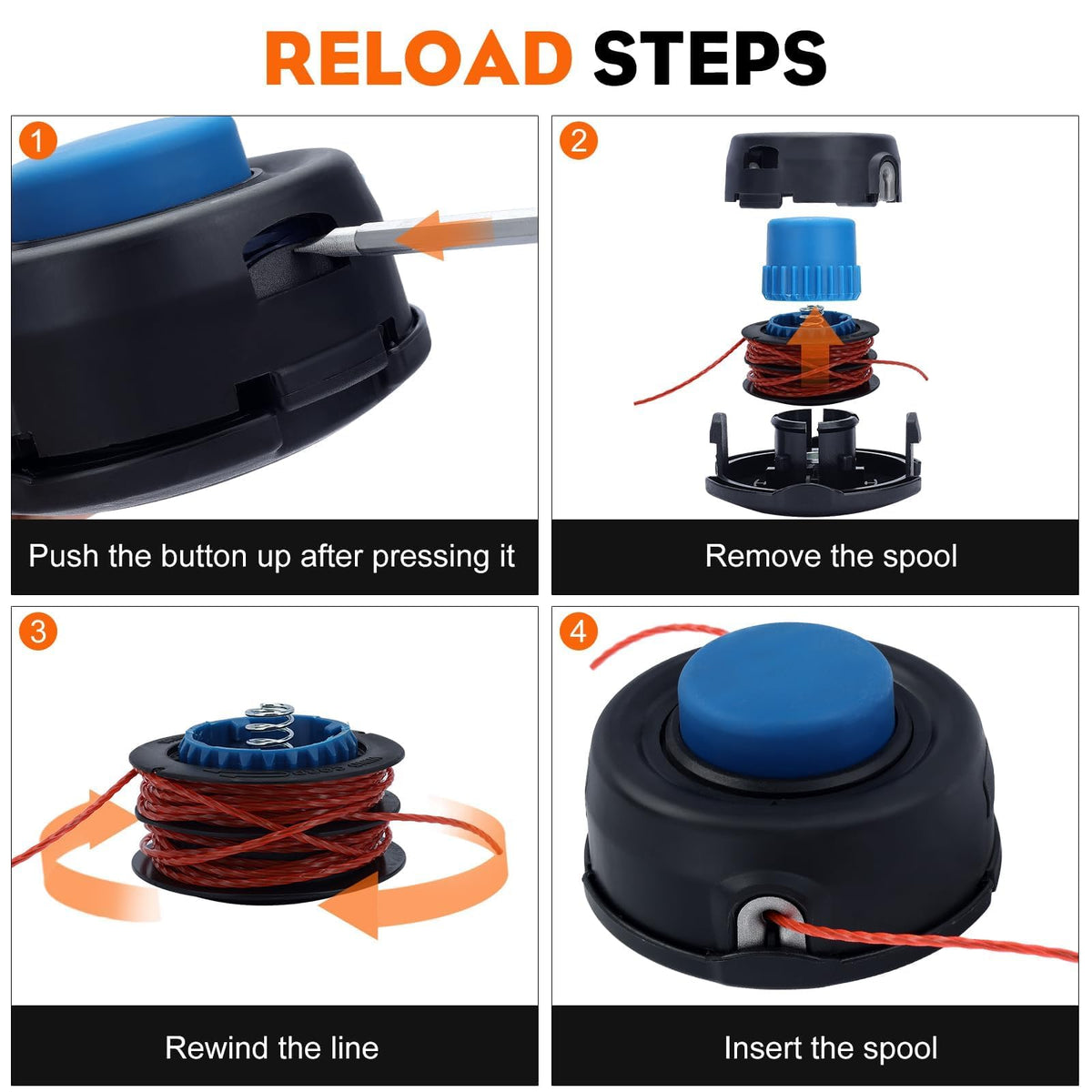 RELOAD STEPS

1

Push the button up after pressing it

2

Remove the spool

3

Rewind the line

4

Insert the spool