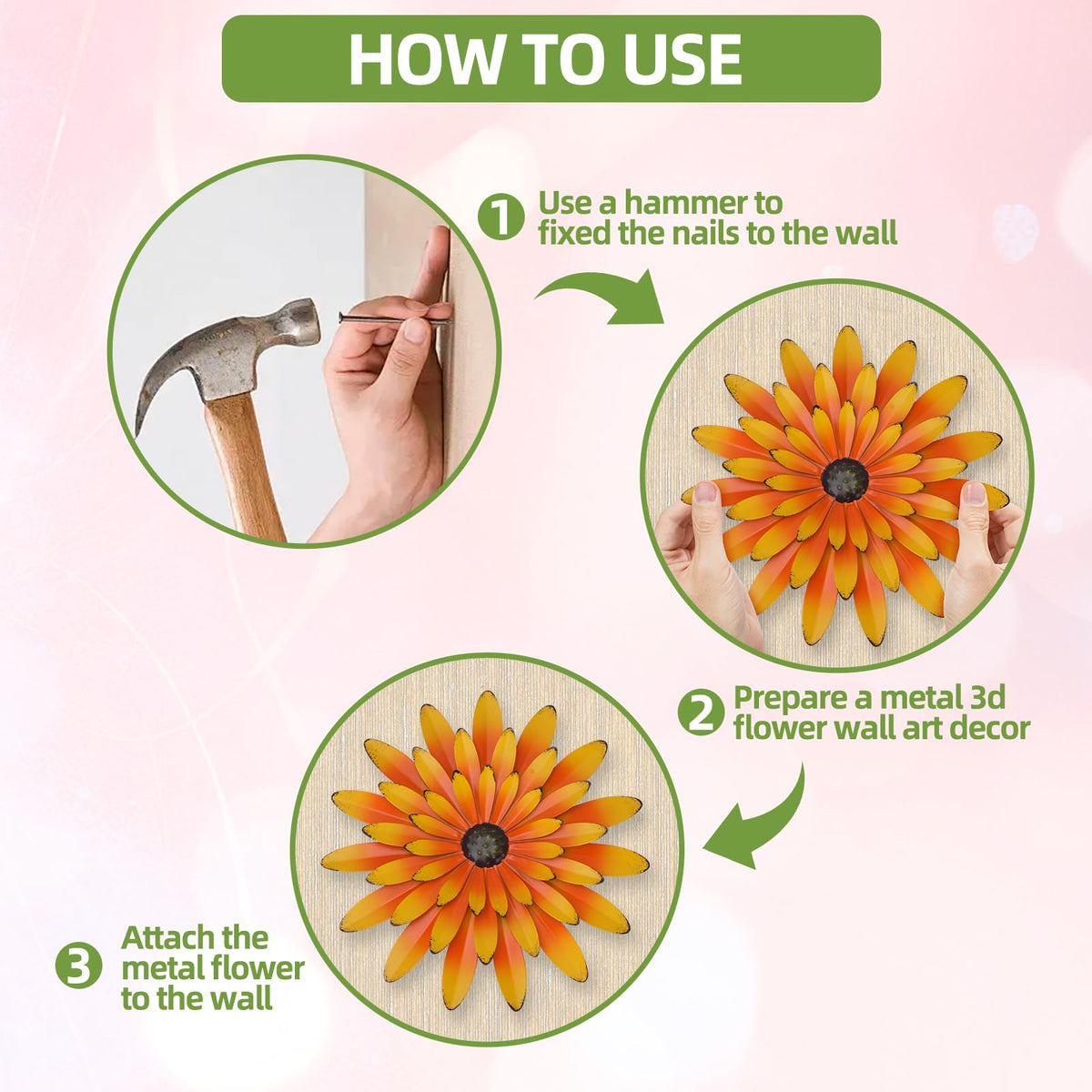 HOW TO USE

1 Use a hammer to fixed the nails to the wall

2 Prepare a metal 3d flower wall art decor

3 Attach the metal flower to the wall