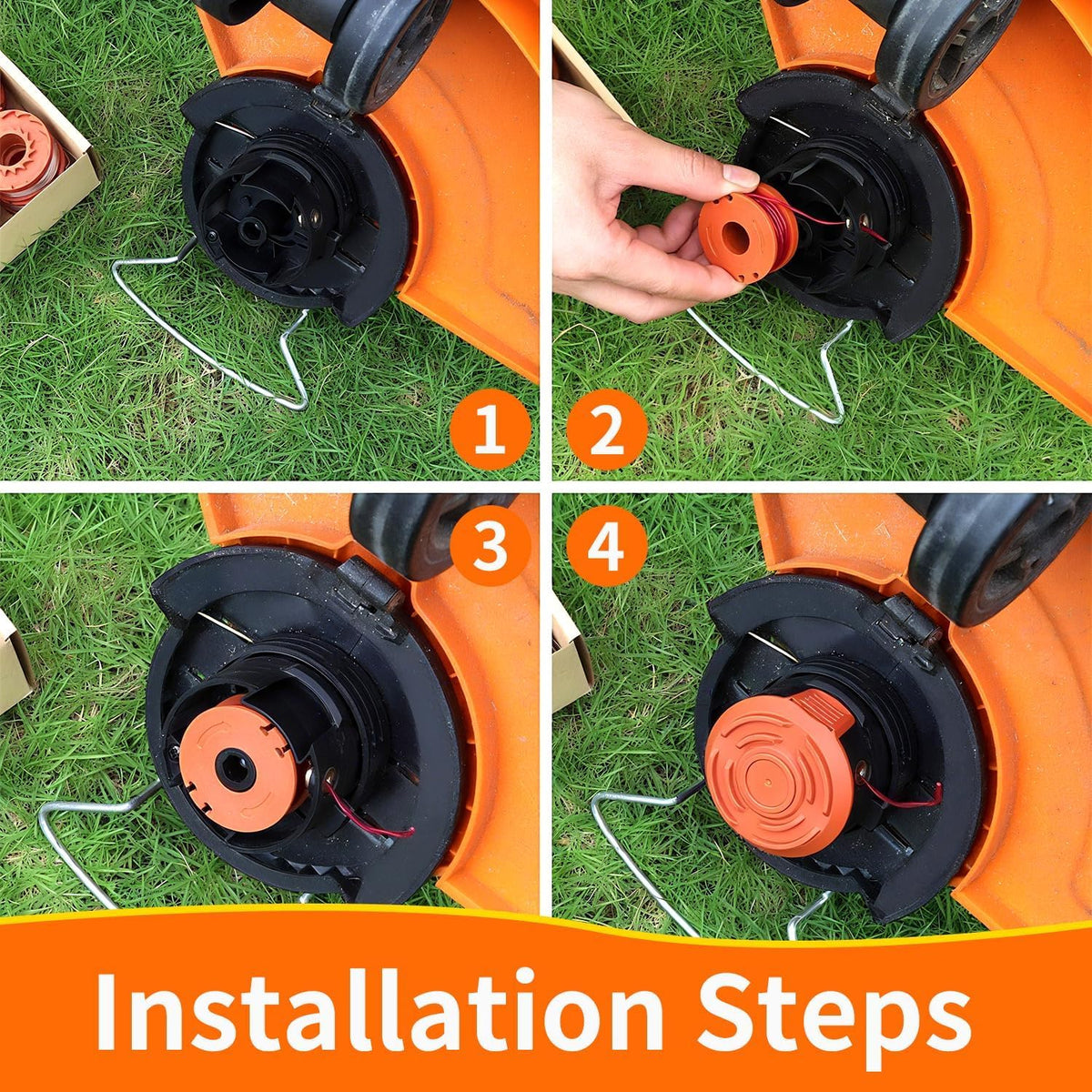 1

2

3

4

Installation Steps