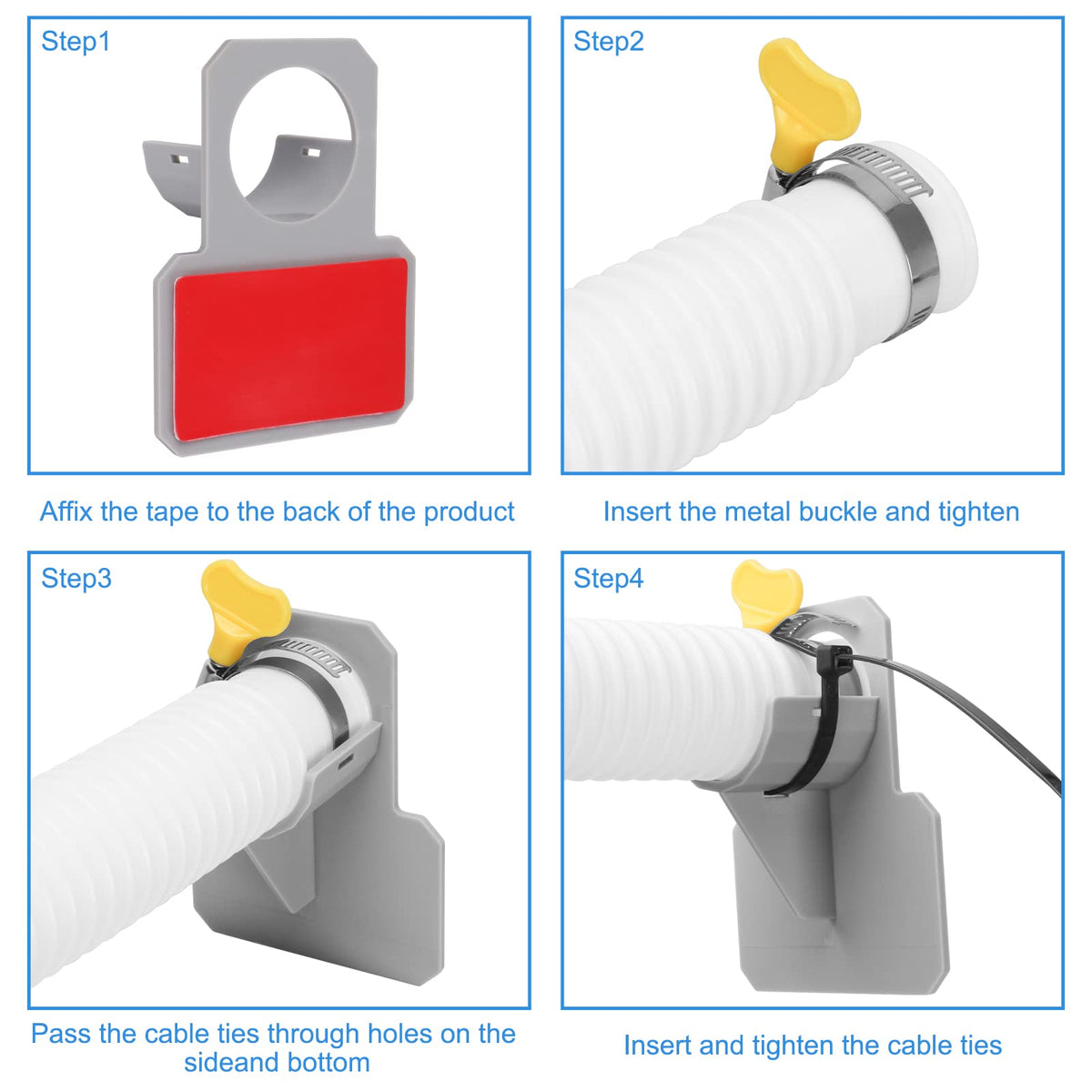 Step1

Affix the tape to the back of the product

Step2

Insert the metal buckle and tighten

Step3

Pass the cable ties through holes on the sideand bottom

Step4

Insert and tighten the cable ties