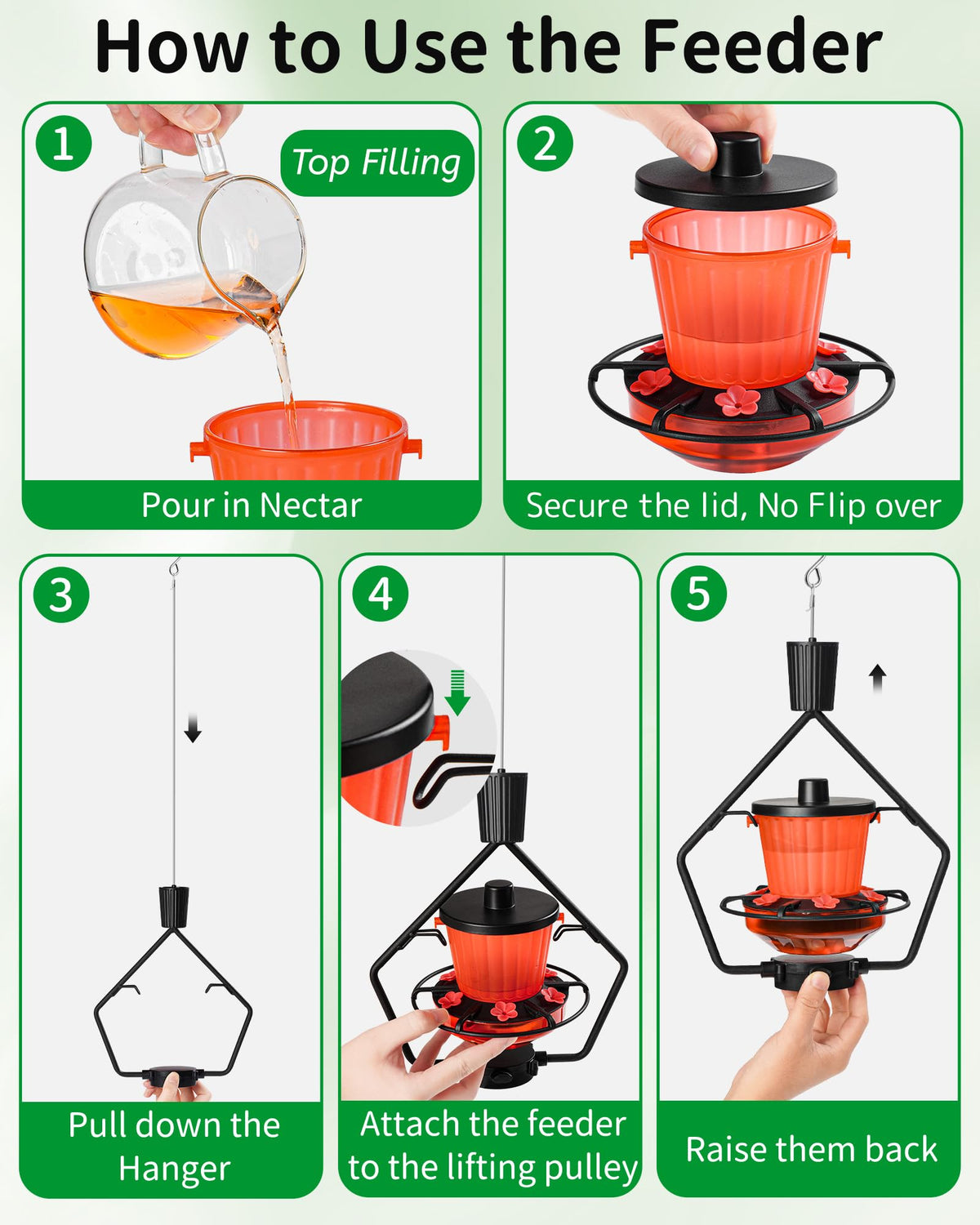 How to Use the Feeder

1

Top Filling

Pour in Nectar

2

Secure the lid, No Flip over

3

Pull down the Hanger

4

Attach the feeder to the lifting pulley

5

Raise them back