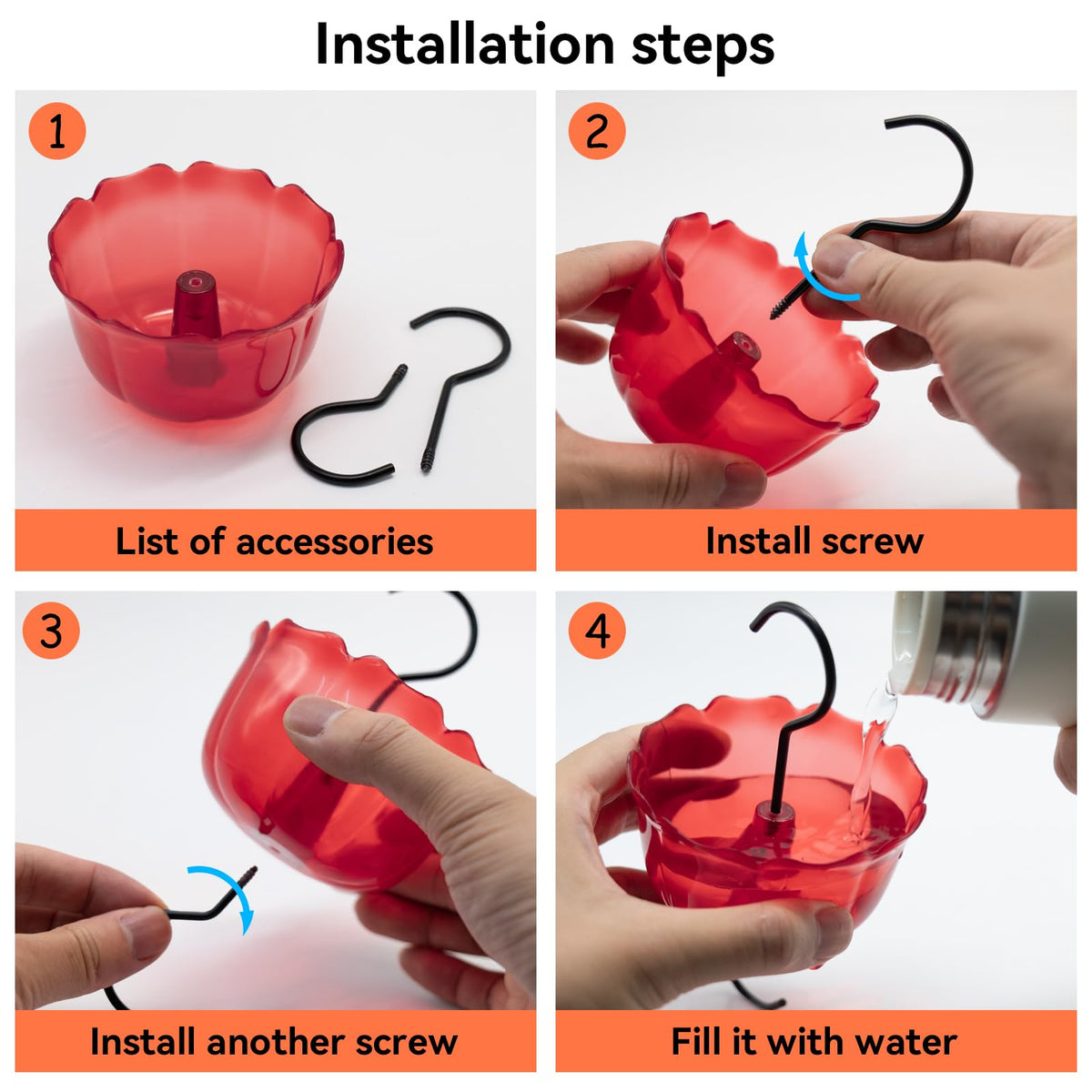 Installation steps

1

List of accessories

2

Install screw

3

Install another screw

4

Fill it with water