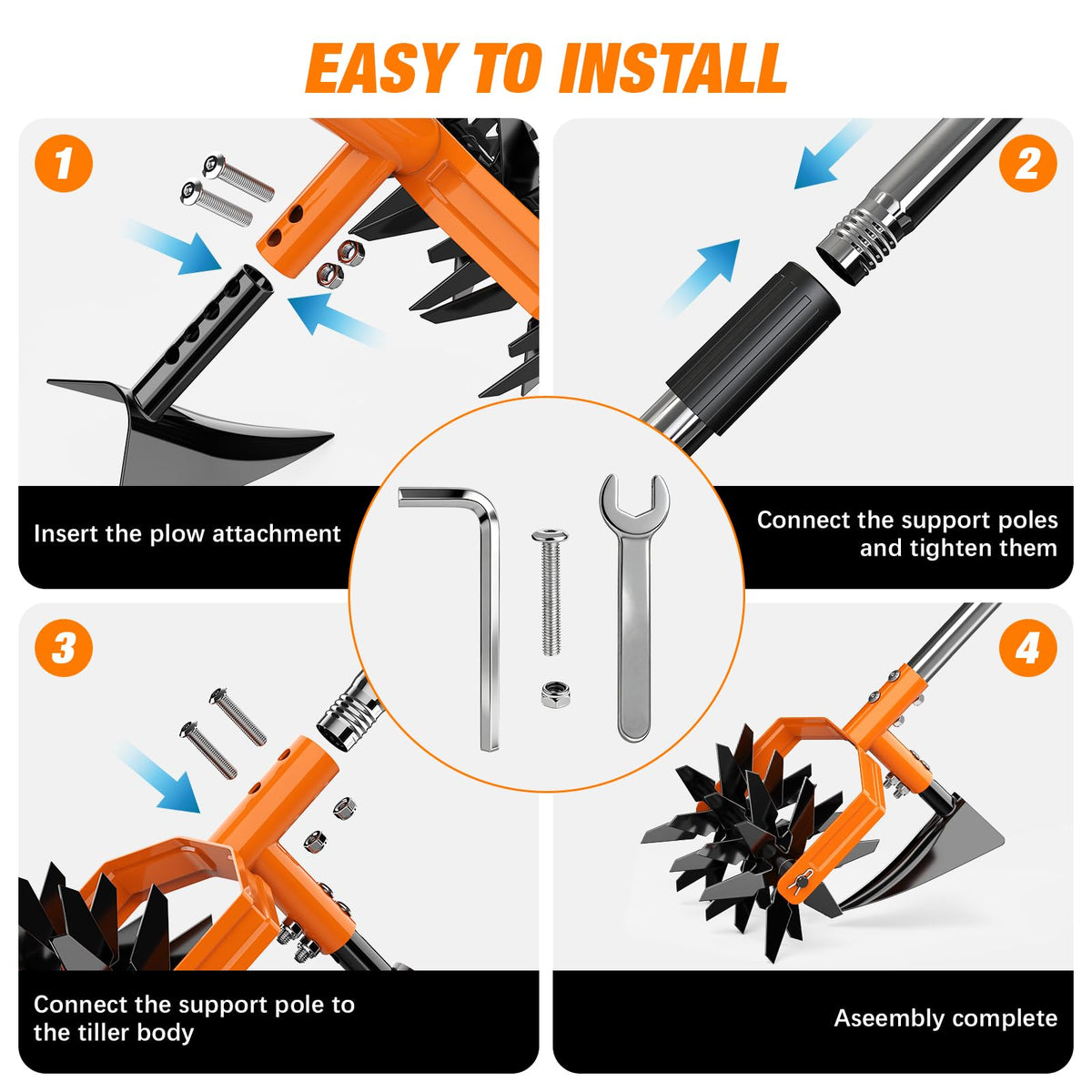 EASY TO INSTALL

1

Insert the plow attachment

2

Connect the support poles and tighten them

3

Connect the support pole to the tiller body

4

Aseembly complete