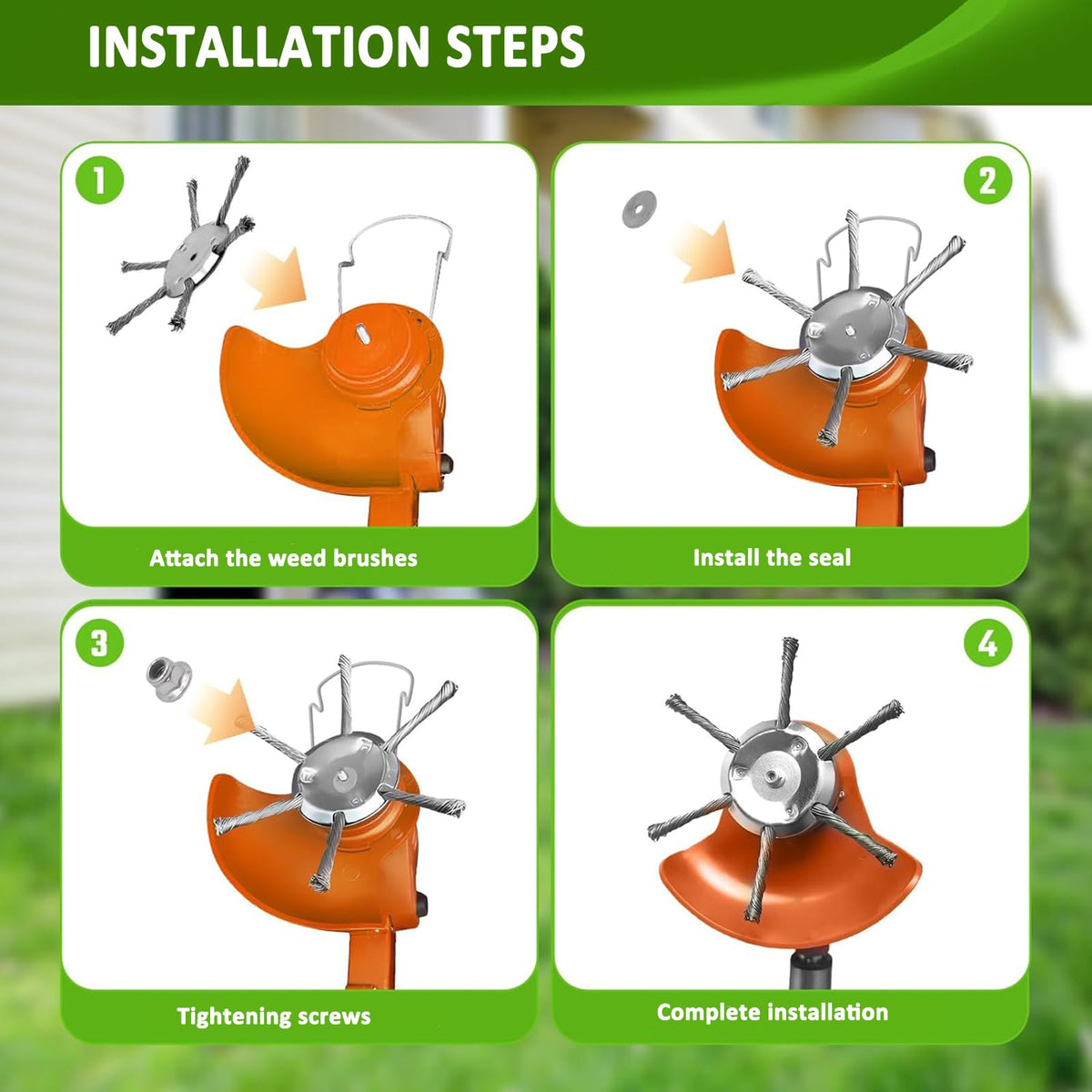 INSTALLATION STEPS

1

Attach the weed brushes

2

Install the seal

3

Tightening screws

4

Complete installation