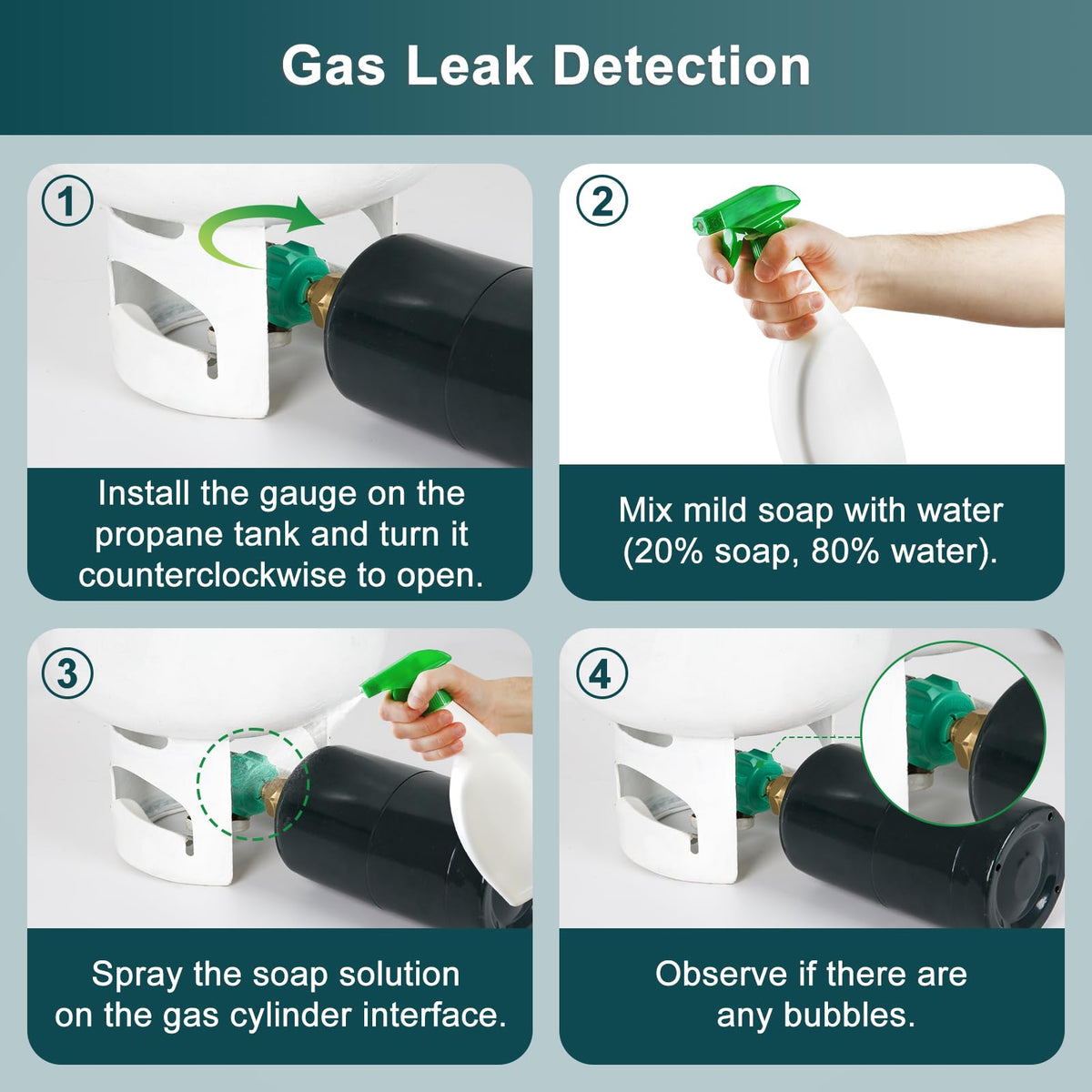 Gas Leak Detection

1

Install the gauge on the propane tank and turn it counterclockwise to open.

2

Mix mild soap with water (20% soap, 80% water).

3

Spray the soap solution on the gas cylinder interface.

4

Observe if there are any bubbles.