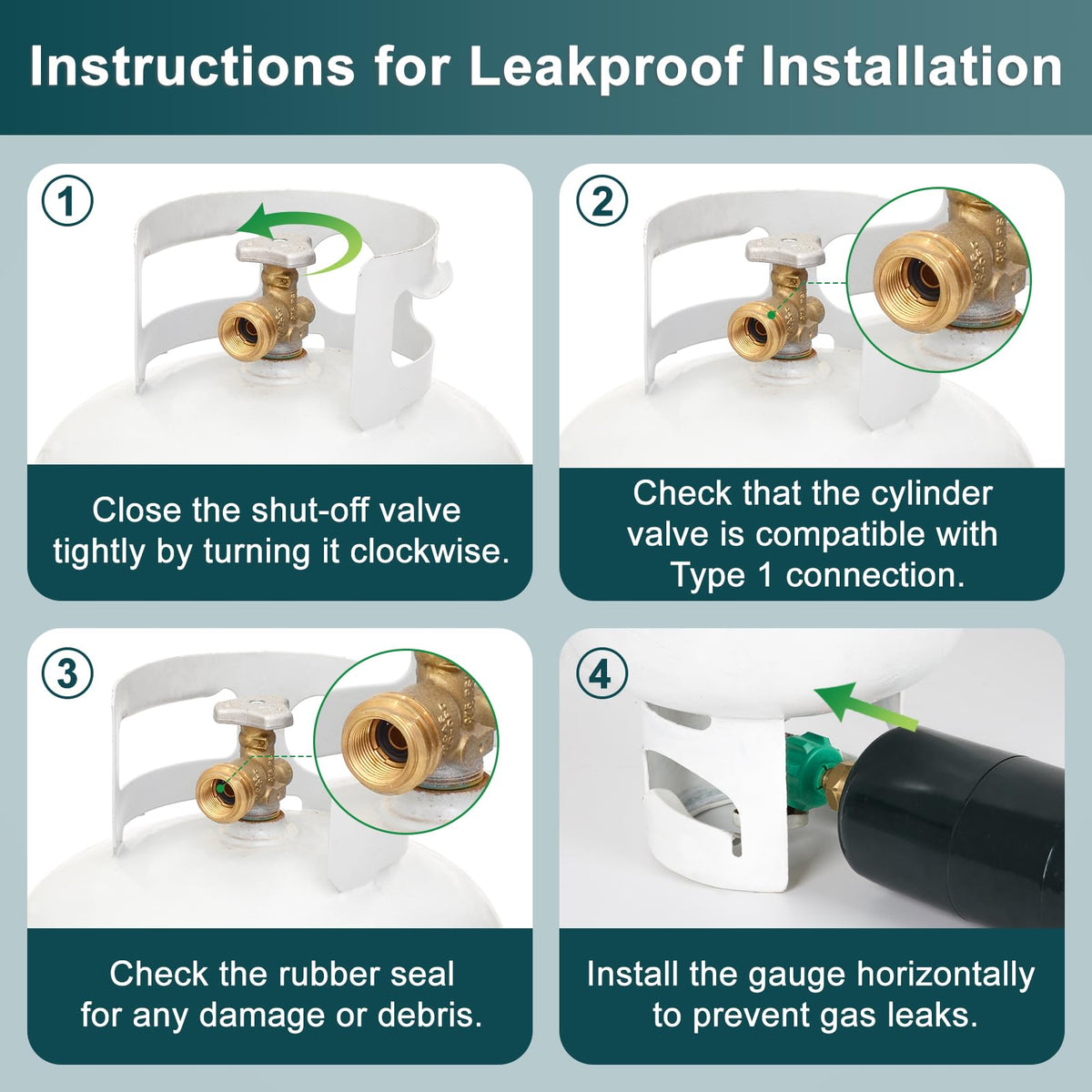 Instructions for Leakproof Installation

1

Close the shut-off valve tightly by turning it clockwise.

2

Check that the cylinder valve is compatible with Type 1 connection.

3

Check the rubber seal for any damage or debris.

4

Install the gauge horizontally to prevent gas leaks.