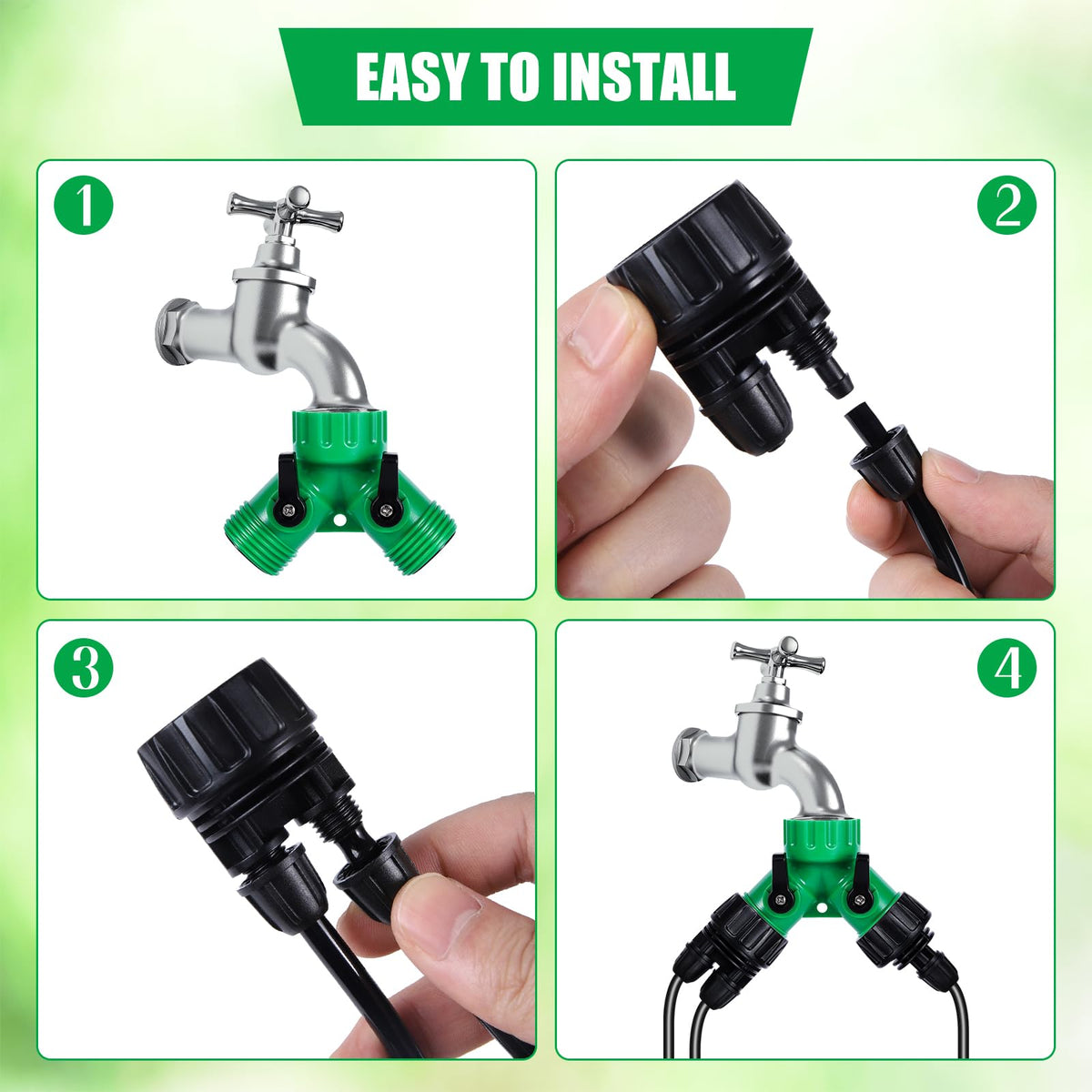 EASY TO INSTALL

1

2

3

4