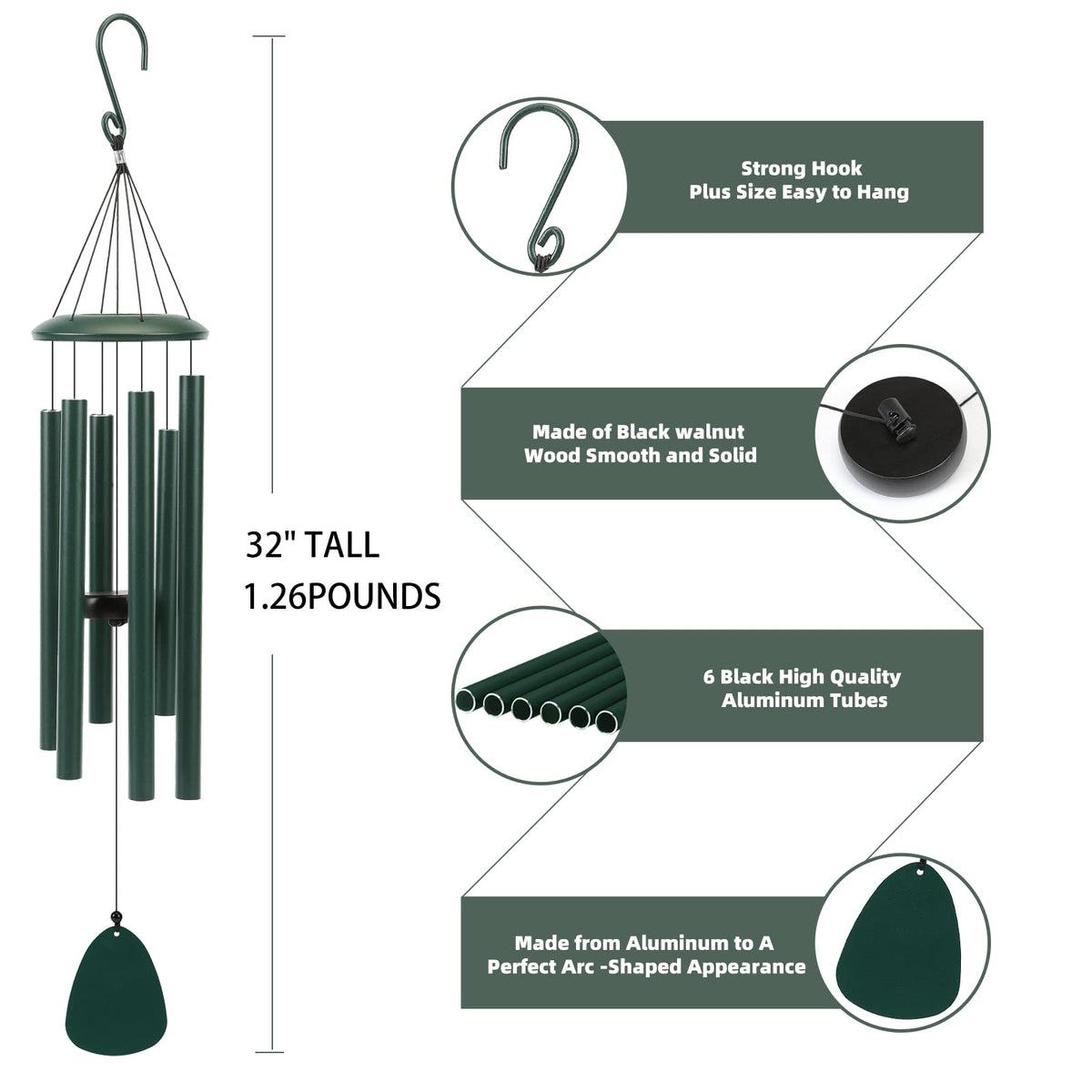 32" TALL
1.26POUNDS

Strong Hook
Plus Size Easy to Hang

Made of Black walnut
Wood Smooth and Solid

6 Black High Quality
Aluminum Tubes

Made from Aluminum to A
Perfect Arc -Shaped Appearance