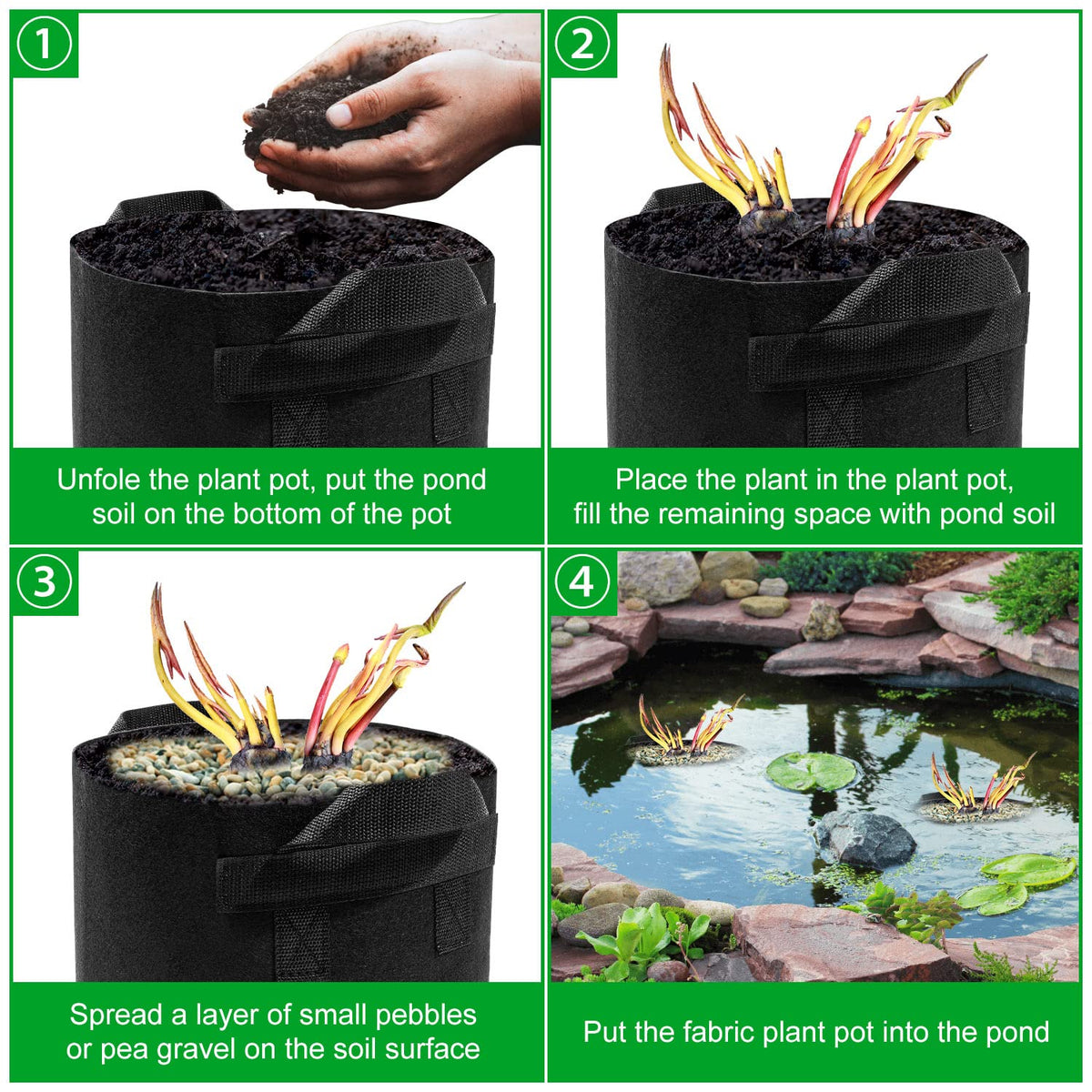 1

Unfole the plant pot, put the pond soil on the bottom of the pot

2

Place the plant in the plant pot, fill the remaining space with pond soil

3

Spread a layer of small pebbles or pea gravel on the soil surface

4

Put the fabric plant pot into the pond