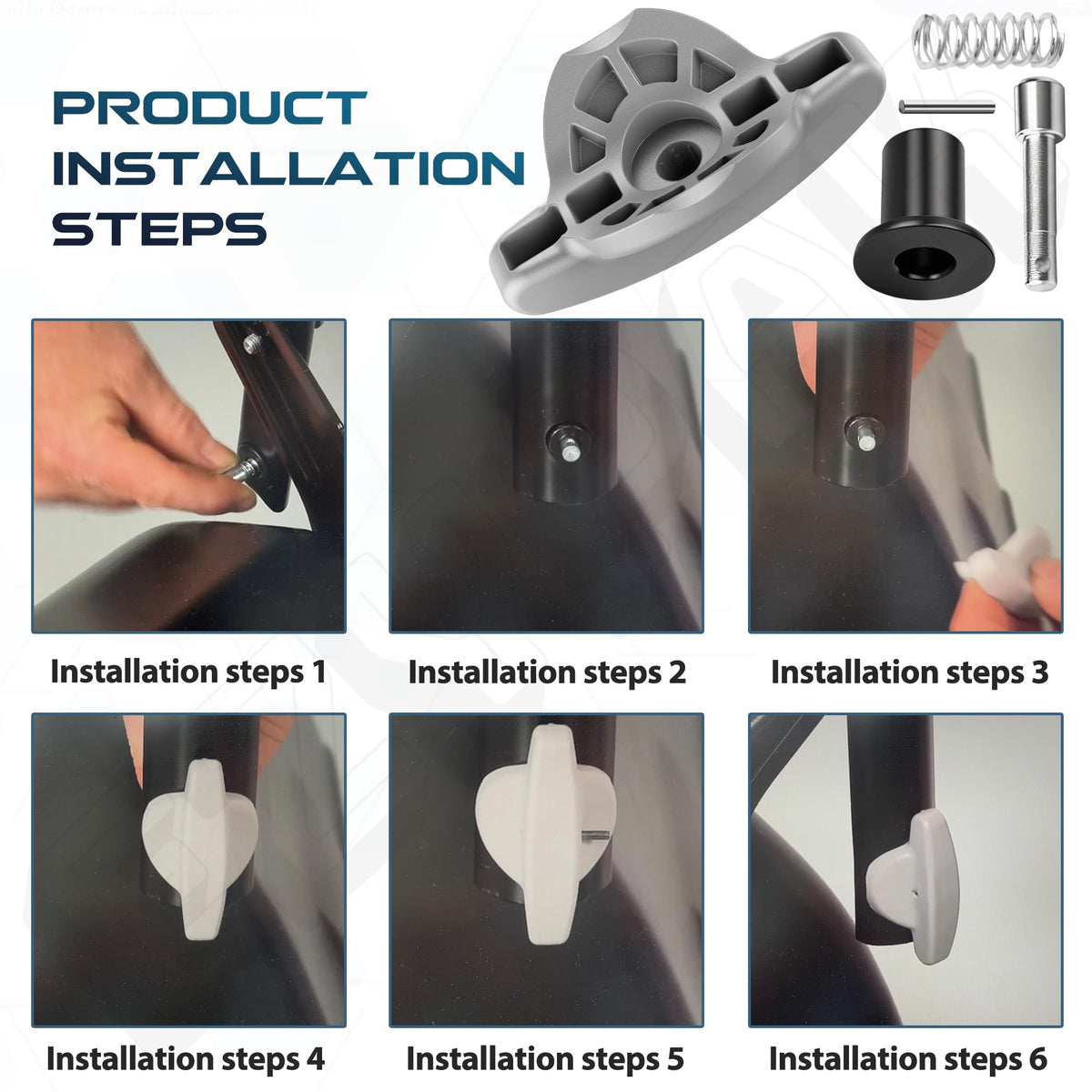 PRODUCT INSTALLATION STEPS

Installation steps 1

Installation steps 2

Installation steps 3

Installation steps 4

Installation steps 5

Installation steps 6