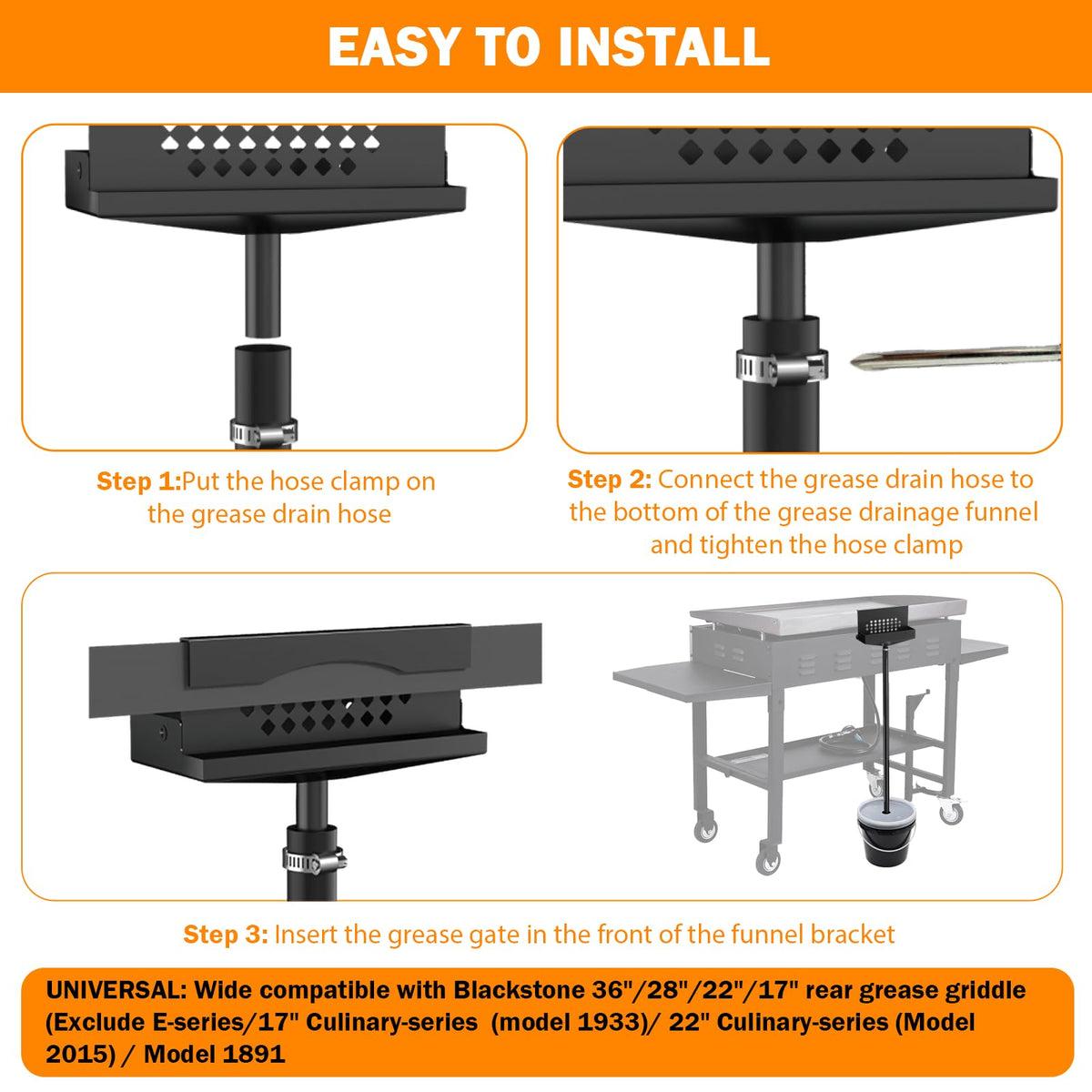 EASY TO INSTALL

Step 1:Put the hose clamp on the grease drain hose

Step 2: Connect the grease drain hose to the bottom of the grease drainage funnel and tighten the hose clamp

Step 3: Insert the grease gate in the front of the funnel bracket

UNIVERSAL: Wide compatible with Blackstone 36"/28"/22"/17" rear grease griddle (Exclude E-series/17" Culinary-series (model 1933)/ 22" Culinary-series (Model 2015) / Model 1891