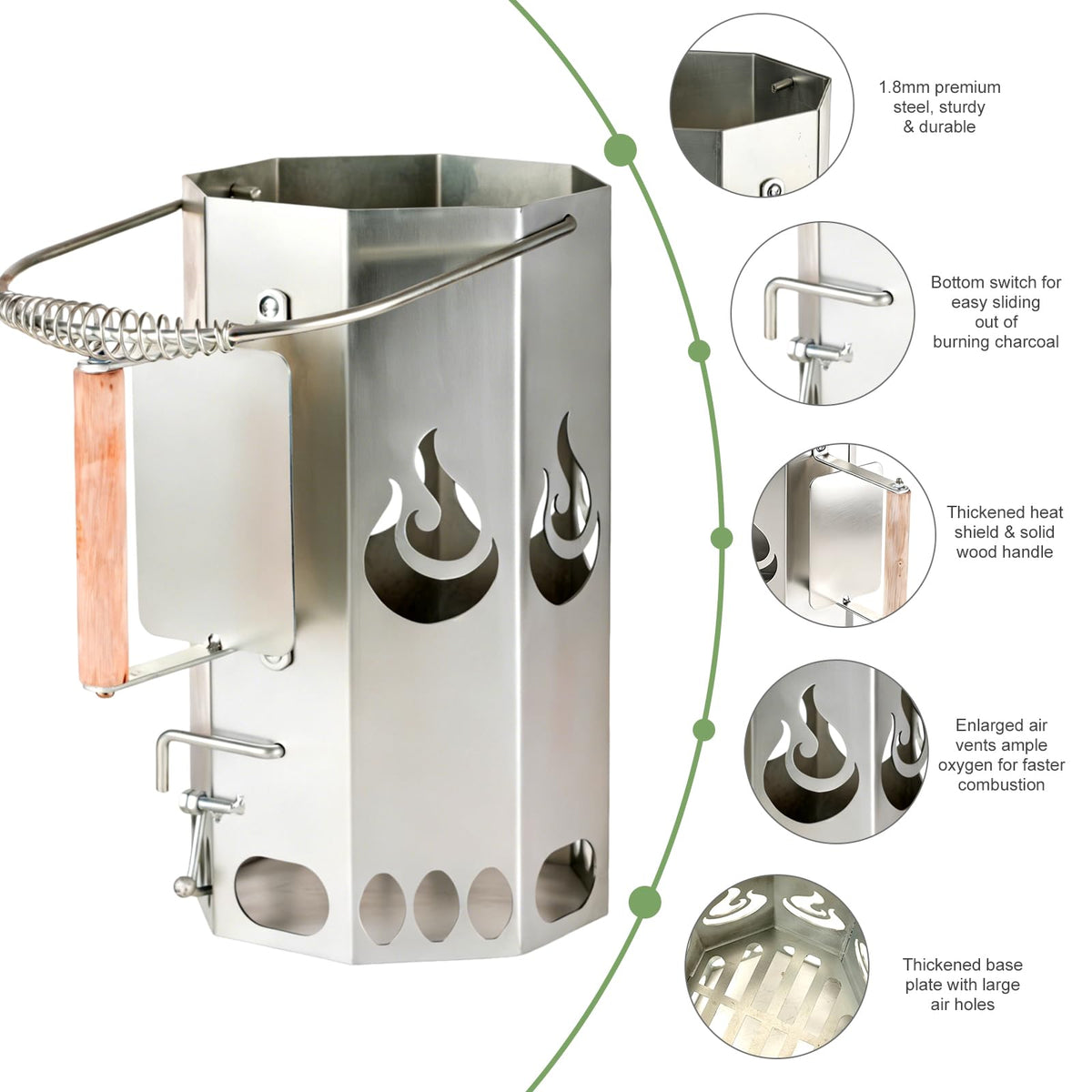 1.8mm premium steel, sturdy & durable

Bottom switch for easy sliding out of burning charcoal

Thickened heat shield & solid wood handle

Enlarged air vents ample oxygen for faster combustion

Thickened base plate with large air holes