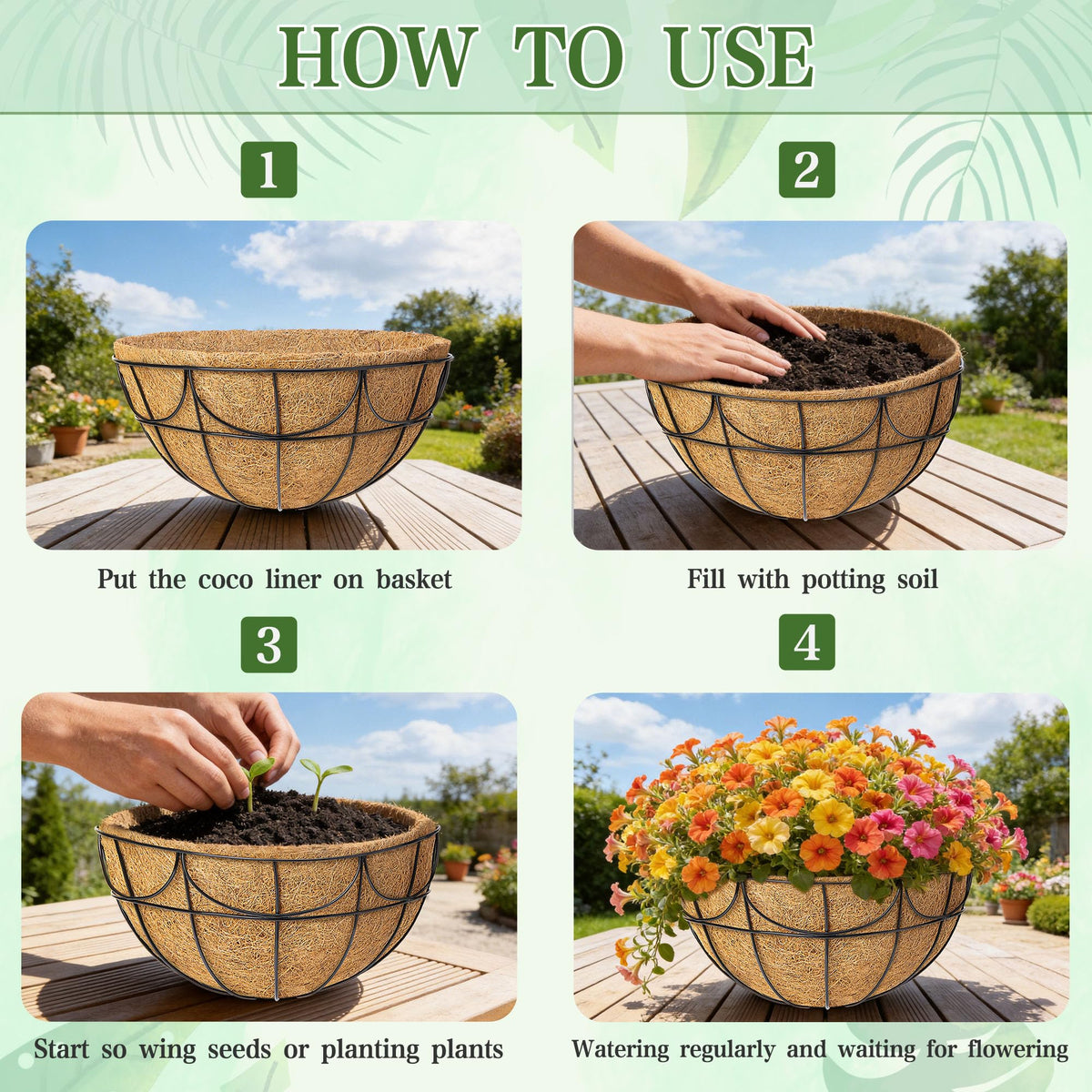 HOW TO USE

1

Put the coco liner on basket

2

Fill with potting soil

3

Start so wing seeds or planting plants

4

Watering regularly and waiting for flowering