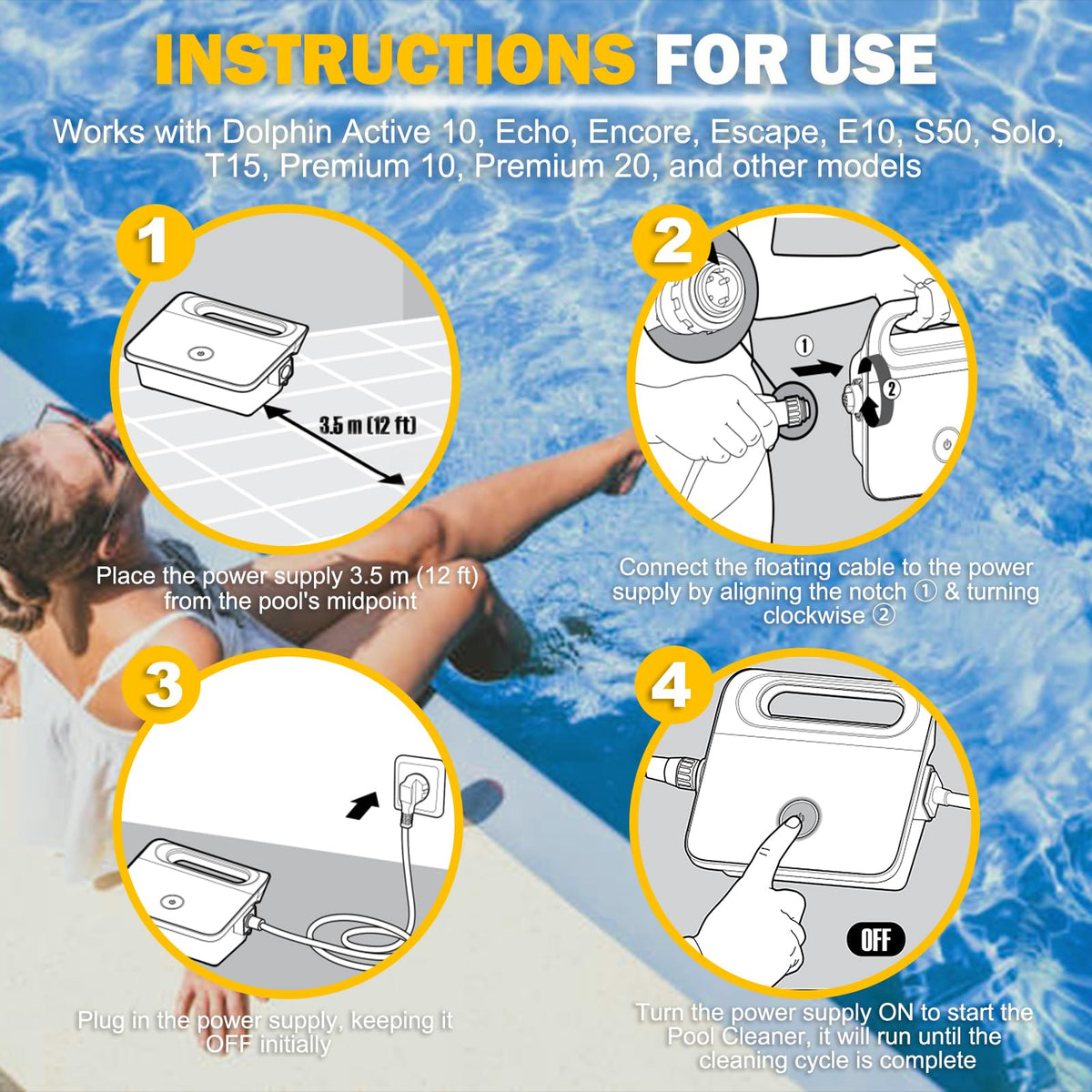 INSTRUCTIONS FOR USE

Works with Dolphin Active 10, Echo, Encore, Escape, E10, S50, Solo, T15, Premium 10, Premium 20, and other models

1

3.5 m (12 ft)

Place the power supply 3.5 m (12 ft) from the pool's midpoint

2

①

②

Connect the floating cable to the power supply by aligning the notch ① & turning clockwise ②

3

Plug in the power supply, keeping it OFF initially

4

OFF

Turn the power supply ON to start the Pool Cleaner, it will run until the cleaning cycle is complete