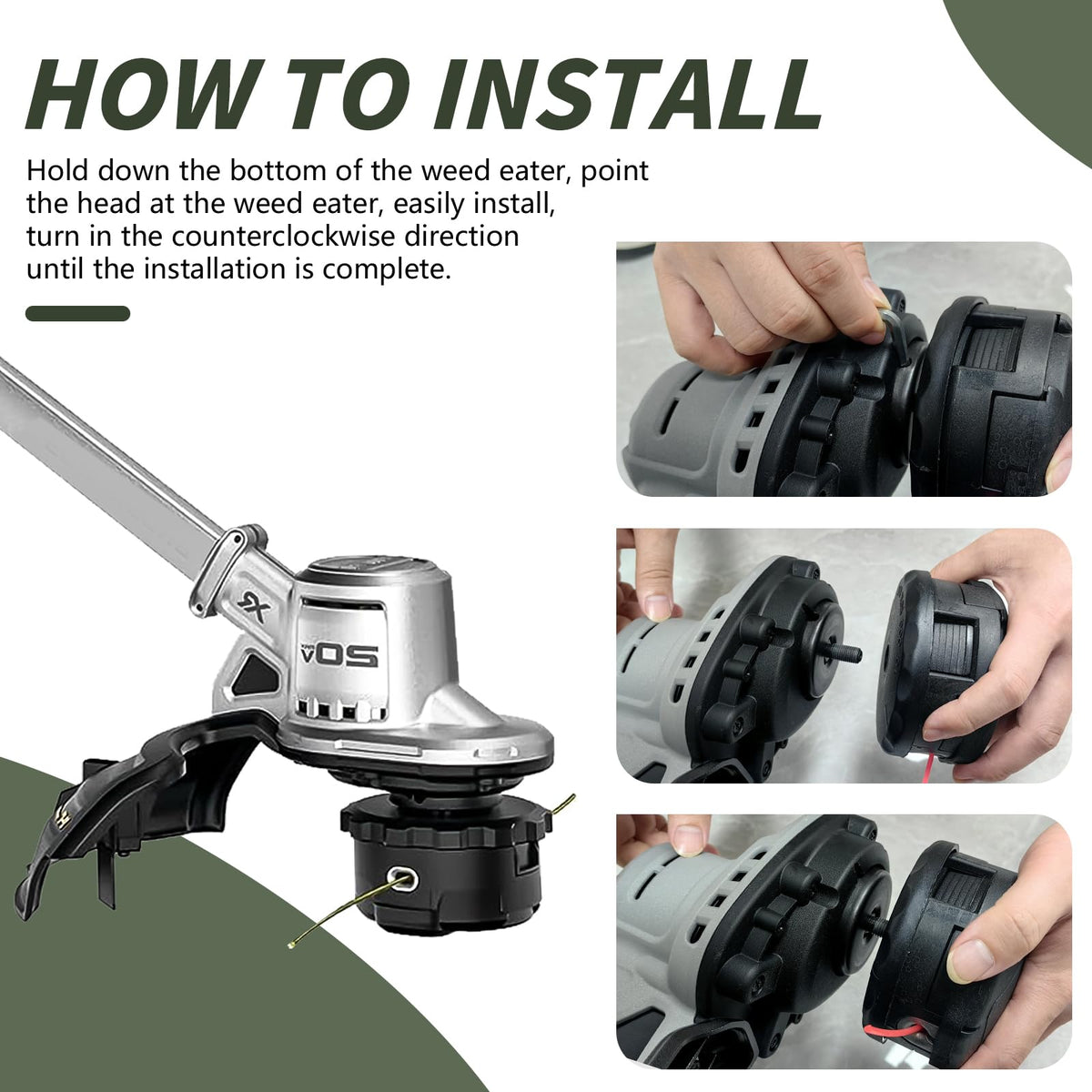 HOW TO INSTALL

Hold down the bottom of the weed eater, point the head at the weed eater, easily install, turn in the counterclockwise direction until the installation is complete.

50V