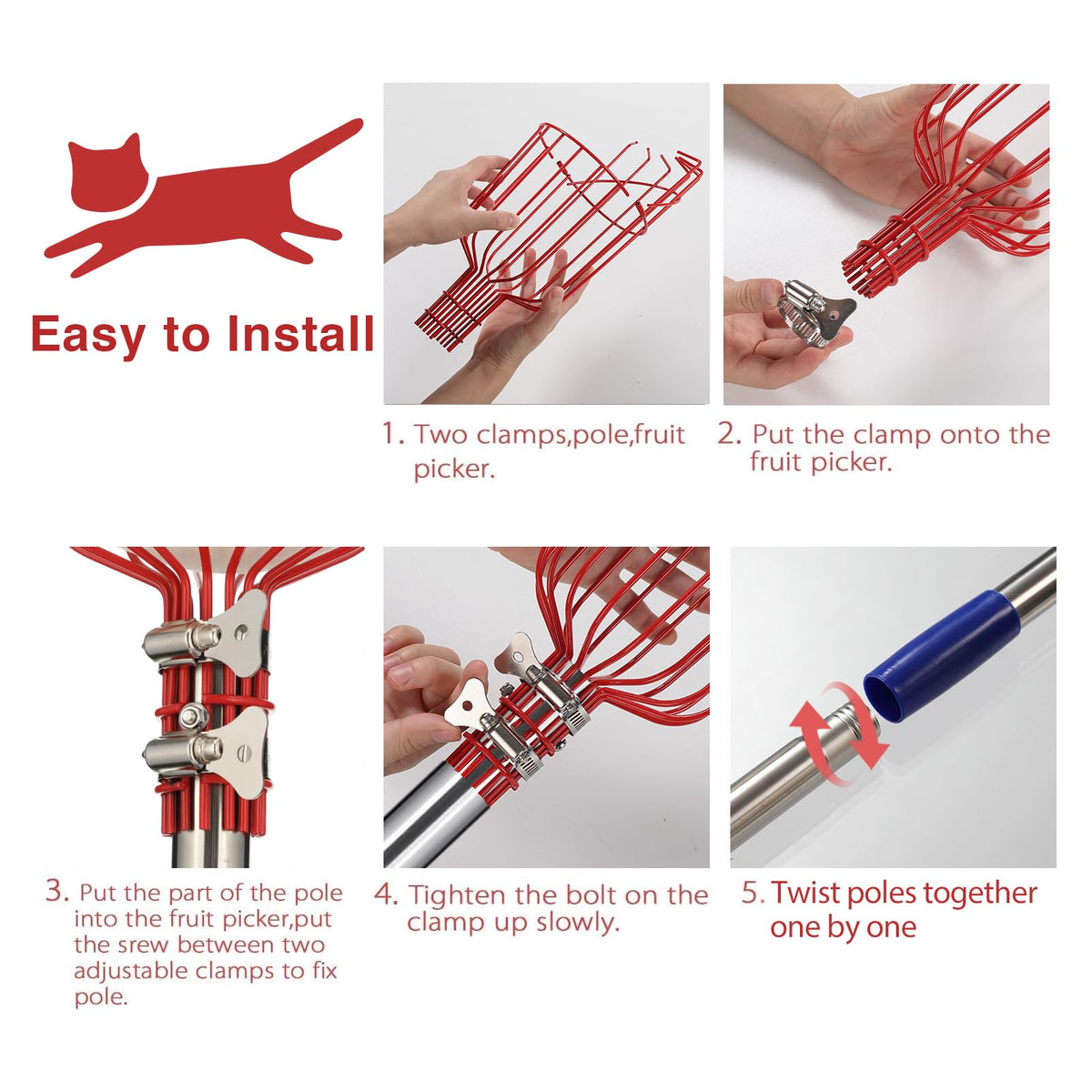 Easy to Install

1. Two clamps,pole,fruit picker.

2. Put the clamp onto the fruit picker.

3. Put the part of the pole into the fruit picker,put the srew between two adjustable clamps to fix pole.

4. Tighten the bolt on the clamp up slowly.

5. Twist poles together one by one