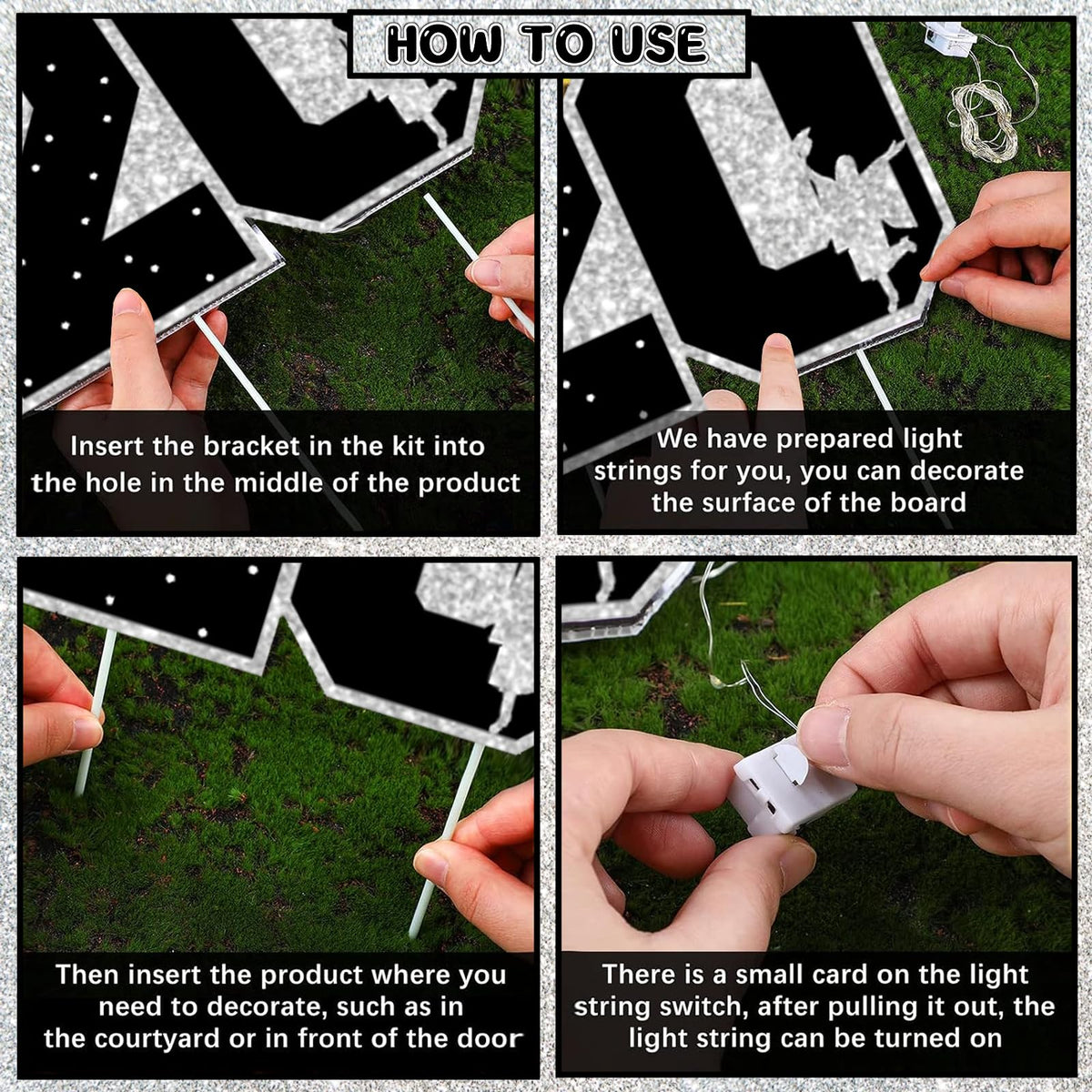 HOW TO USE

Insert the bracket in the kit into the hole in the middle of the product

We have prepared light strings for you, you can decorate the surface of the board

Then insert the product where you need to decorate, such as in the courtyard or in front of the door

There is a small card on the light string switch, after pulling it out, the light string can be turned on