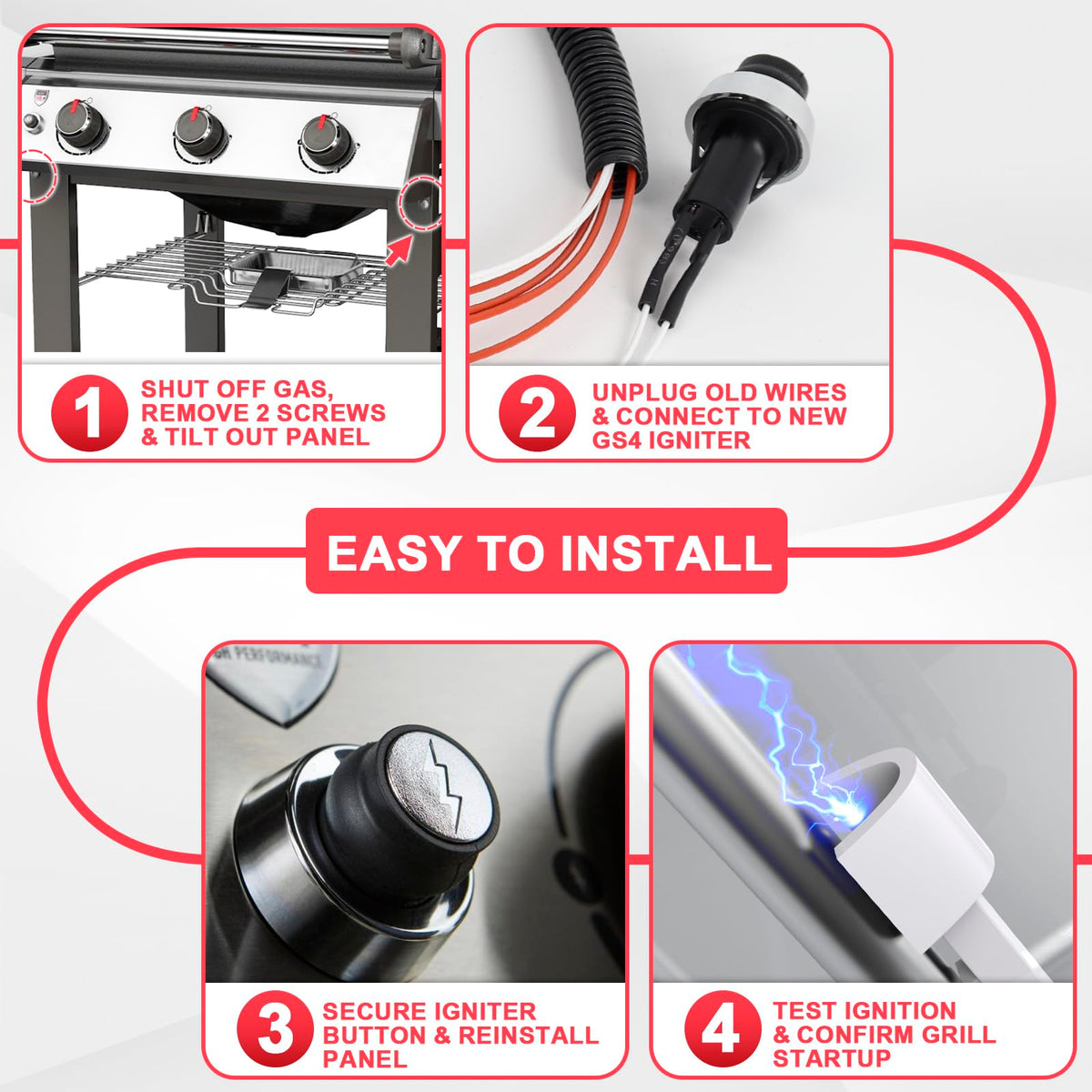 1 SHUT OFF GAS, REMOVE 2 SCREWS & TILT OUT PANEL

2 UNPLUG OLD WIRES & CONNECT TO NEW GS4 IGNITER

EASY TO INSTALL

PERFORMANCE

3 SECURE IGNITER BUTTON & REINSTALL PANEL

4 TEST IGNITION & CONFIRM GRILL STARTUP