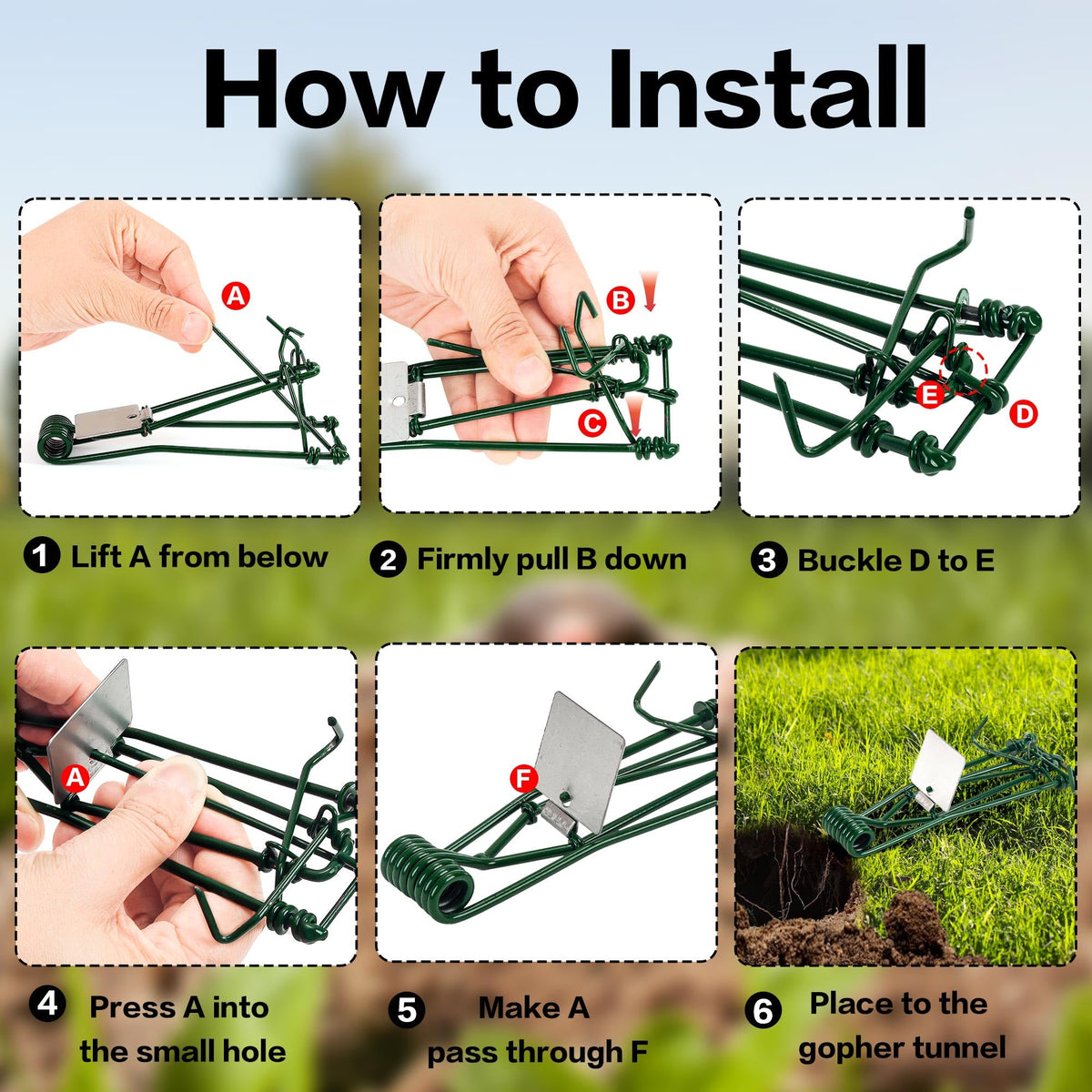 How to Install

A

B

C

E

D

1 Lift A from below

2 Firmly pull B down

3 Buckle D to E

A

F

4 Press A into the small hole

5 Make A pass through F

6 Place to the gopher tunnel