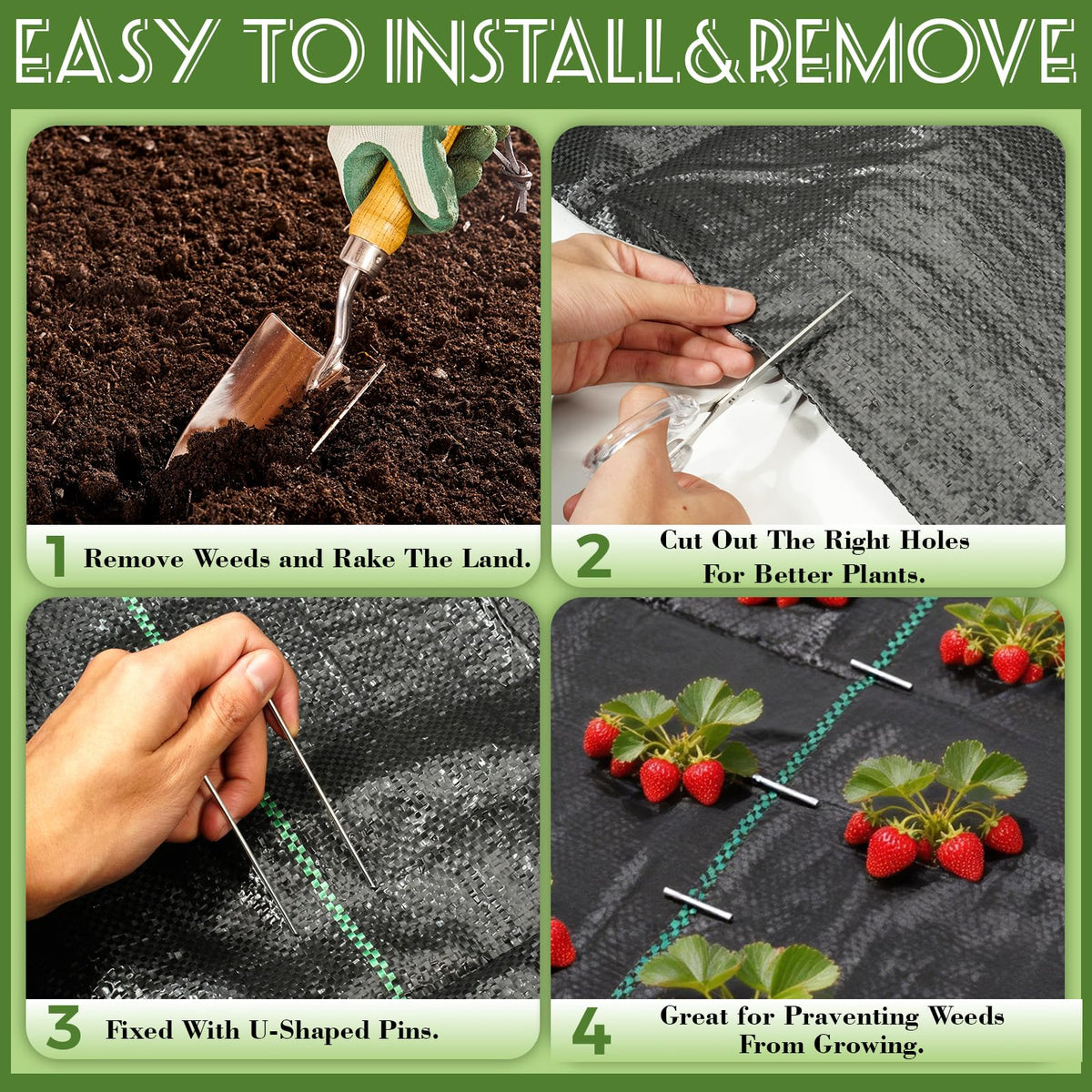 EASY TO INSTALL&REMOVE

1 Remove Weeds and Rake The Land.

2 Cut Out The Right Holes For Better Plants.

3 Fixed With U-Shaped Pins.

4 Great for Praventing Weeds From Growing.