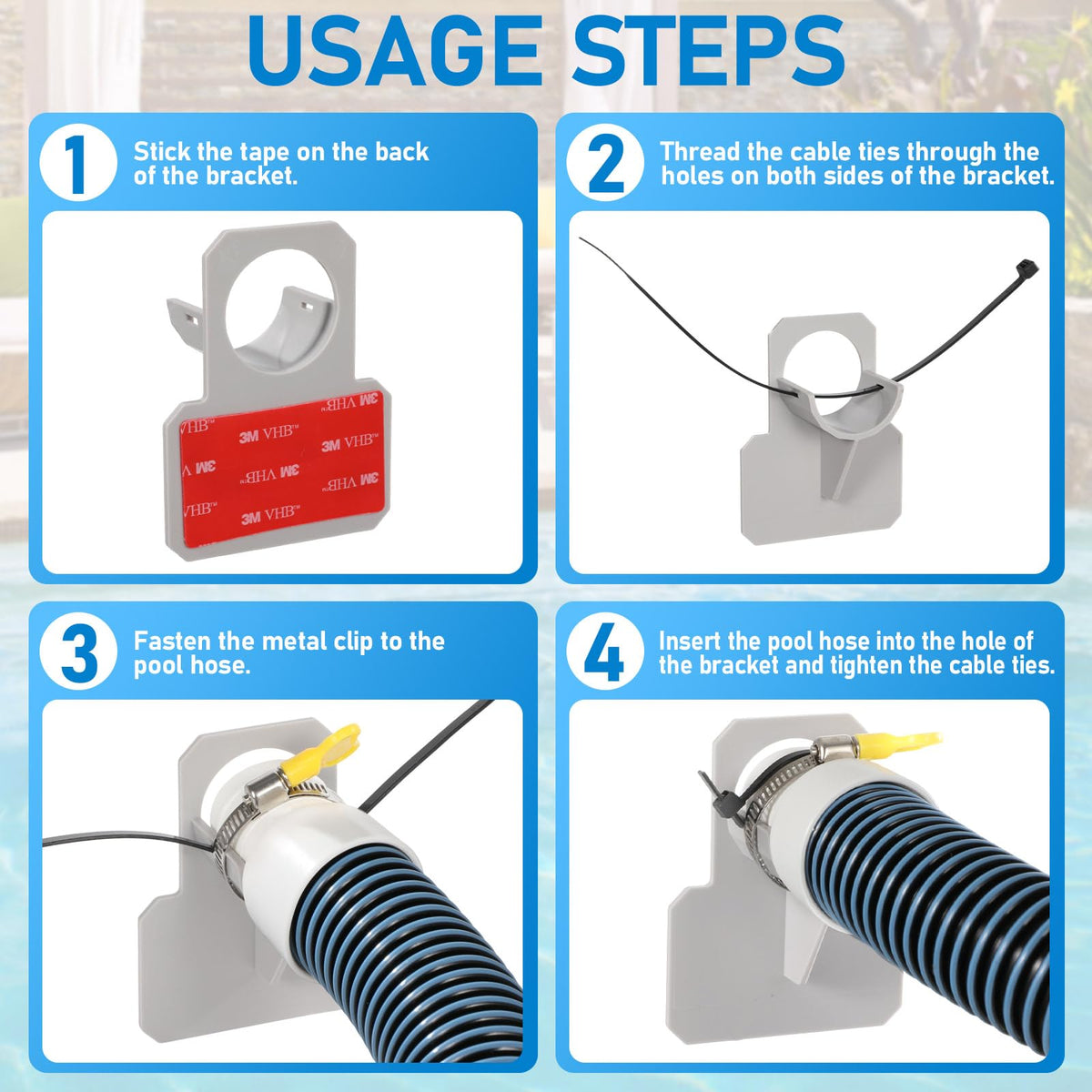 USAGE STEPS

1 Stick the tape on the back of the bracket.

3M VHB™
3M VHB™
3M VHB™
3M VHB™
3M VHB™
3M VHB™
3M VHB™
3M VHB™

2 Thread the cable ties through the holes on both sides of the bracket.

3 Fasten the metal clip to the pool hose.

4 Insert the pool hose into the hole of the bracket and tighten the cable ties.