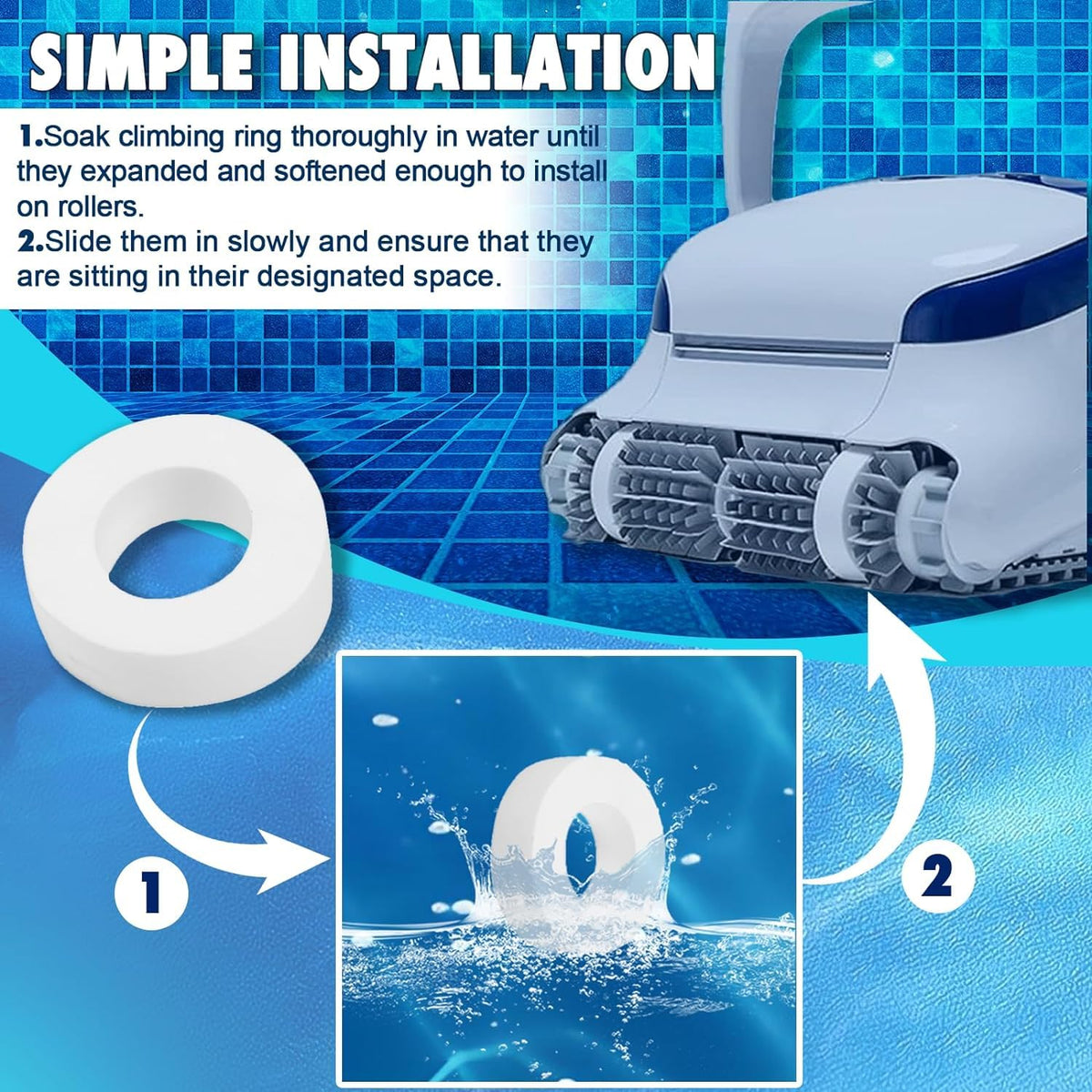 SIMPLE INSTALLATION

1.Soak climbing ring thoroughly in water until they expanded and softened enough to install on rollers.
2.Slide them in slowly and ensure that they are sitting in their designated space.

1

2