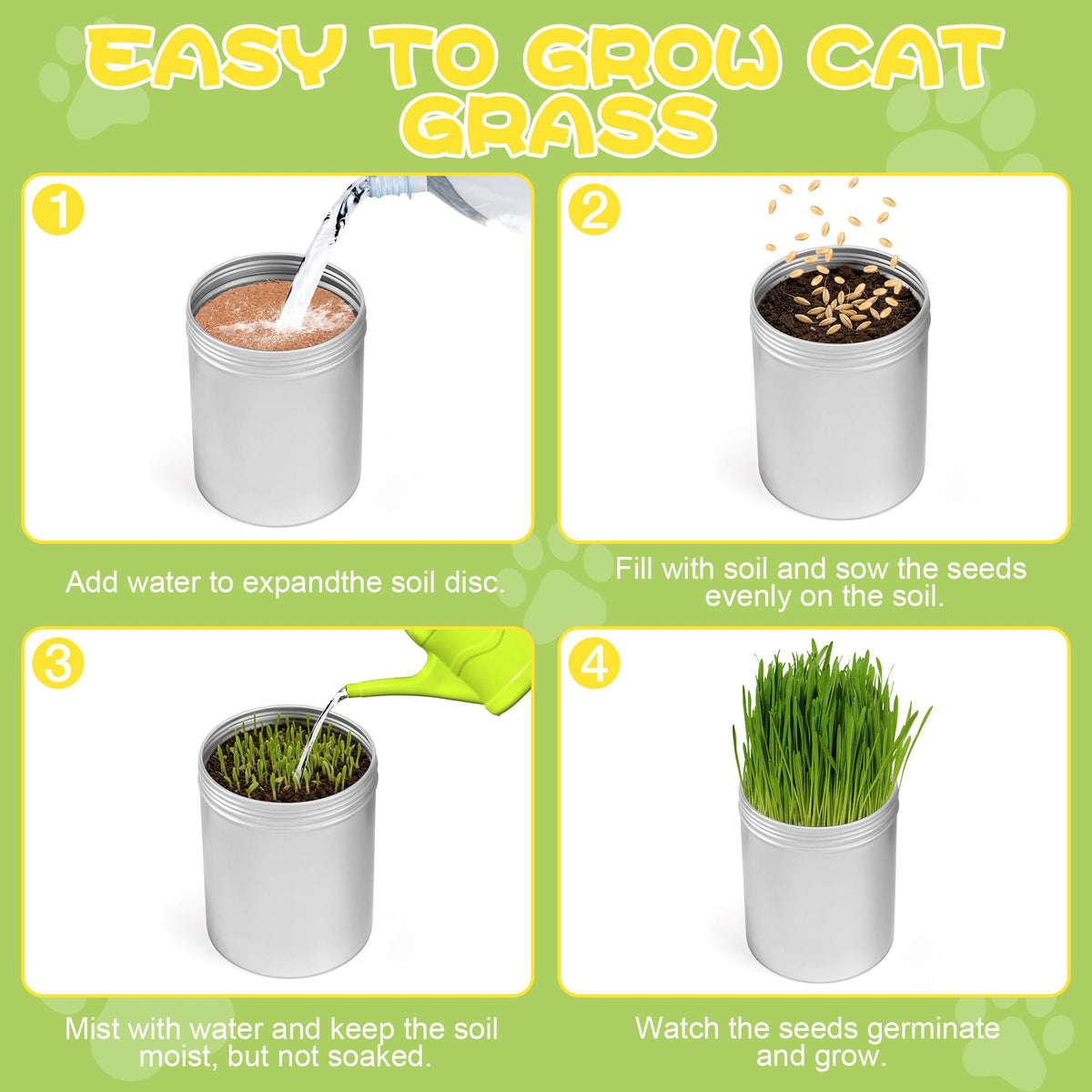 EASY TO GROW CAT GRASS

1

Add water to expandthe soil disc.

2

Fill with soil and sow the seeds evenly on the soil.

3

Mist with water and keep the soil moist, but not soaked.

4

Watch the seeds germinate and grow.