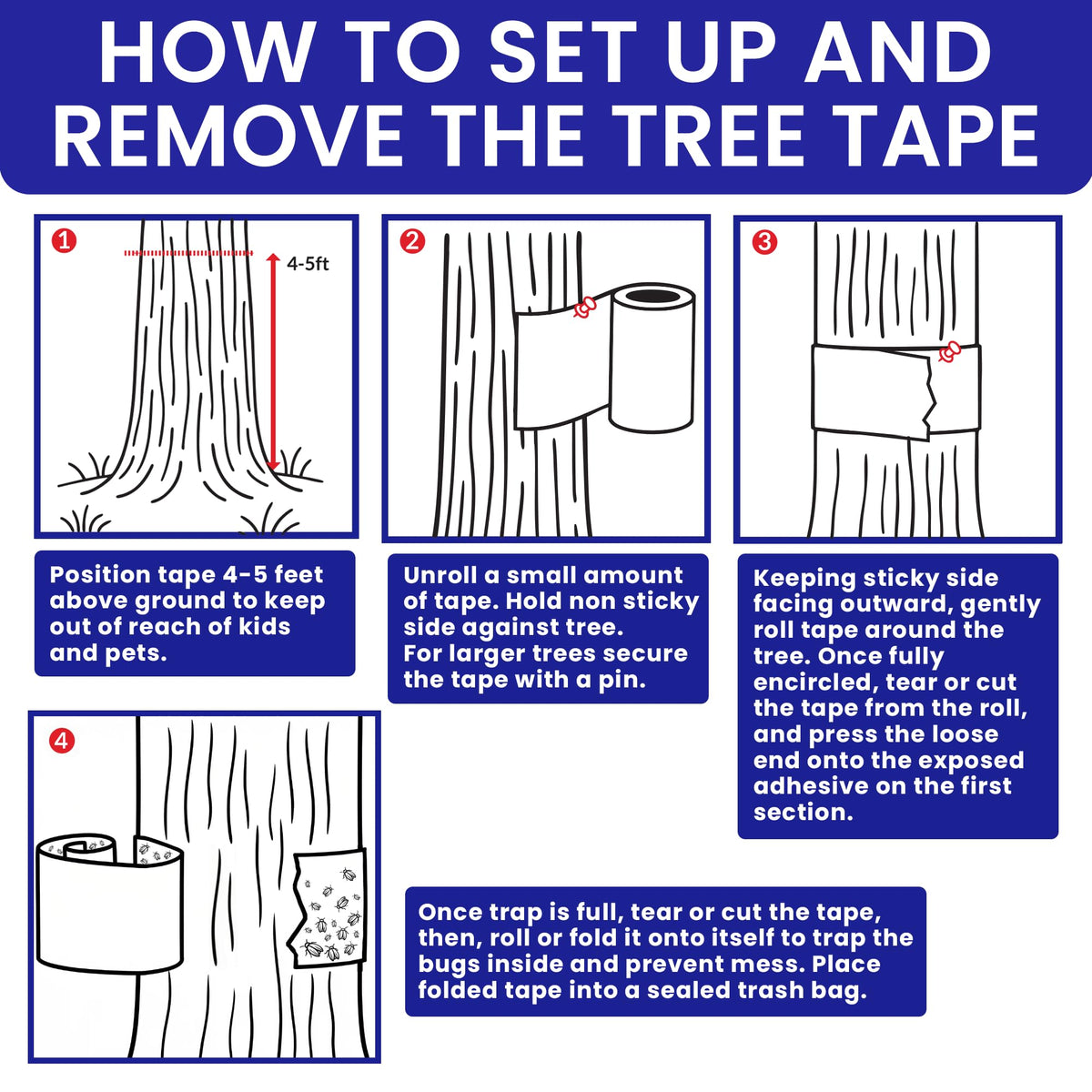 HOW TO SET UP AND REMOVE THE TREE TAPE

1

4-5ft

Position tape 4-5 feet above ground to keep out of reach of kids and pets.

2

Unroll a small amount of tape. Hold non sticky side against tree.
For larger trees secure the tape with a pin.

3

Keeping sticky side facing outward, gently roll tape around the tree. Once fully encircled, tear or cut the tape from the roll, and press the loose end onto the exposed adhesive on the first section.

4

Once trap is full, tear or cut the tape, then, roll or fold it onto itself to trap the bugs inside and prevent mess. Place folded tape into a sealed trash bag.