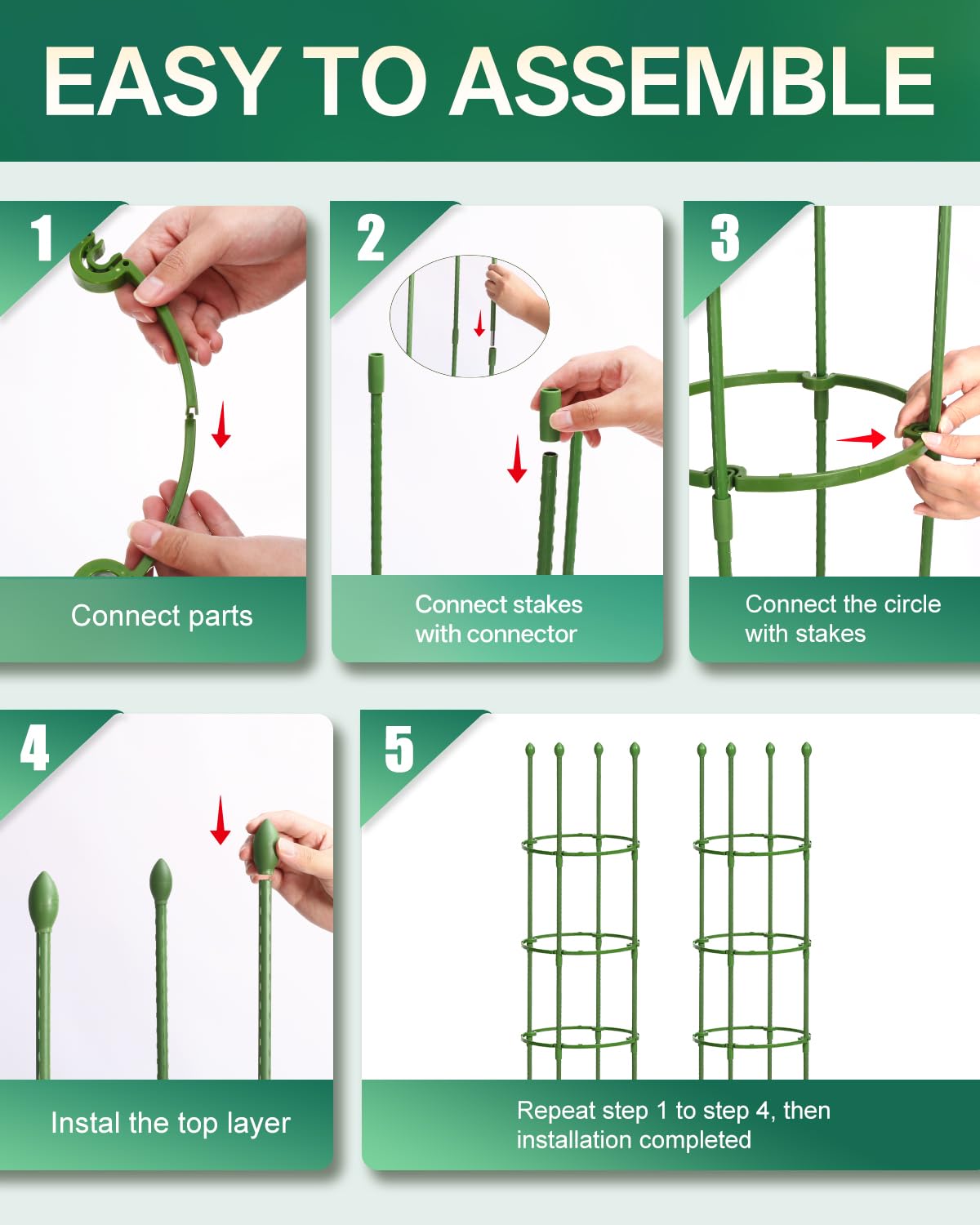 EASY TO ASSEMBLE

1
Connect parts

2
Connect stakes with connector

3
Connect the circle with stakes

4
Instal the top layer

5
Repeat step 1 to step 4, then installation completed