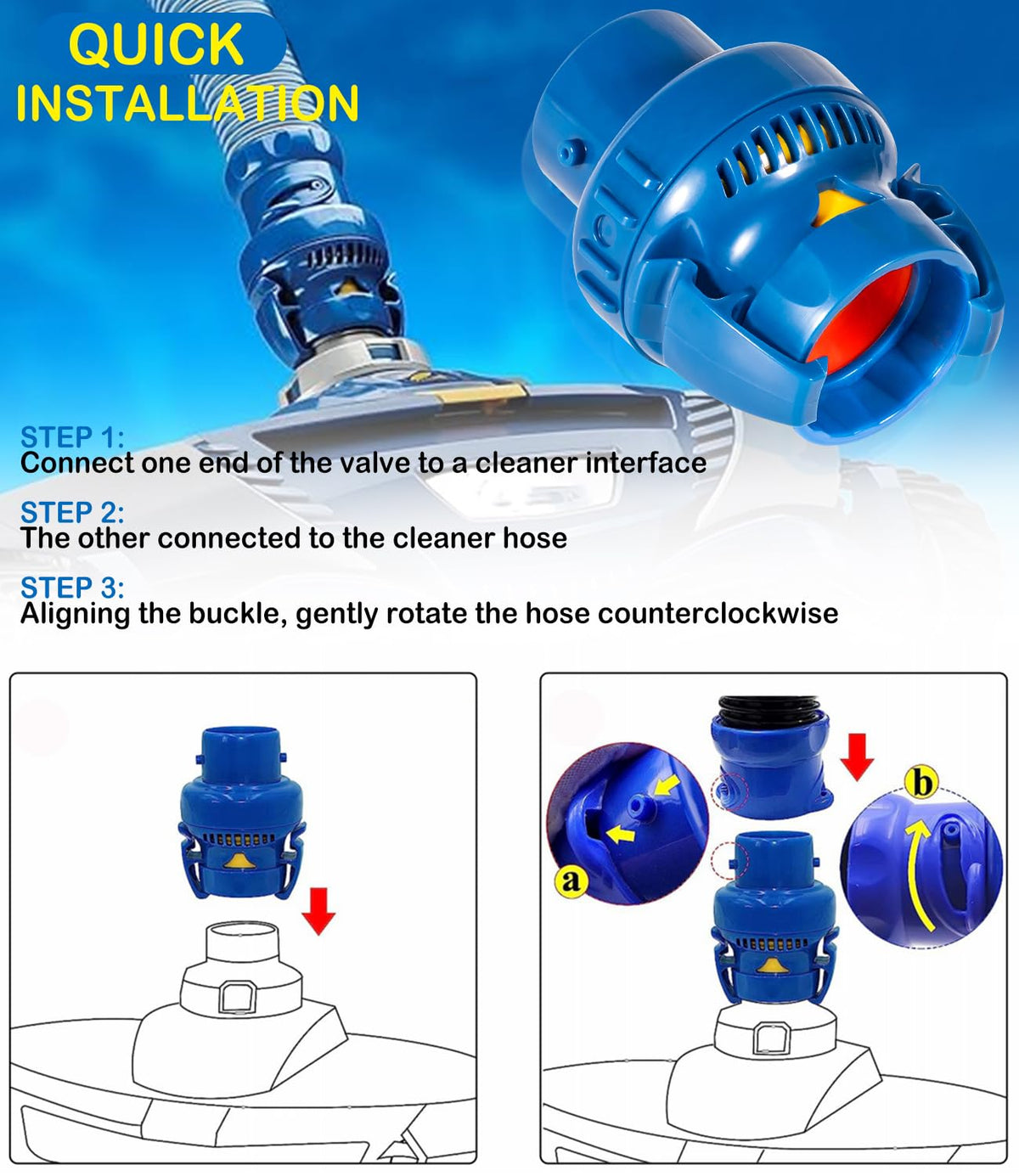 QUICK INSTALLATION

STEP 1:
Connect one end of the valve to a cleaner interface

STEP 2:
The other connected to the cleaner hose

STEP 3:
Aligning the buckle, gently rotate the hose counterclockwise

a

b