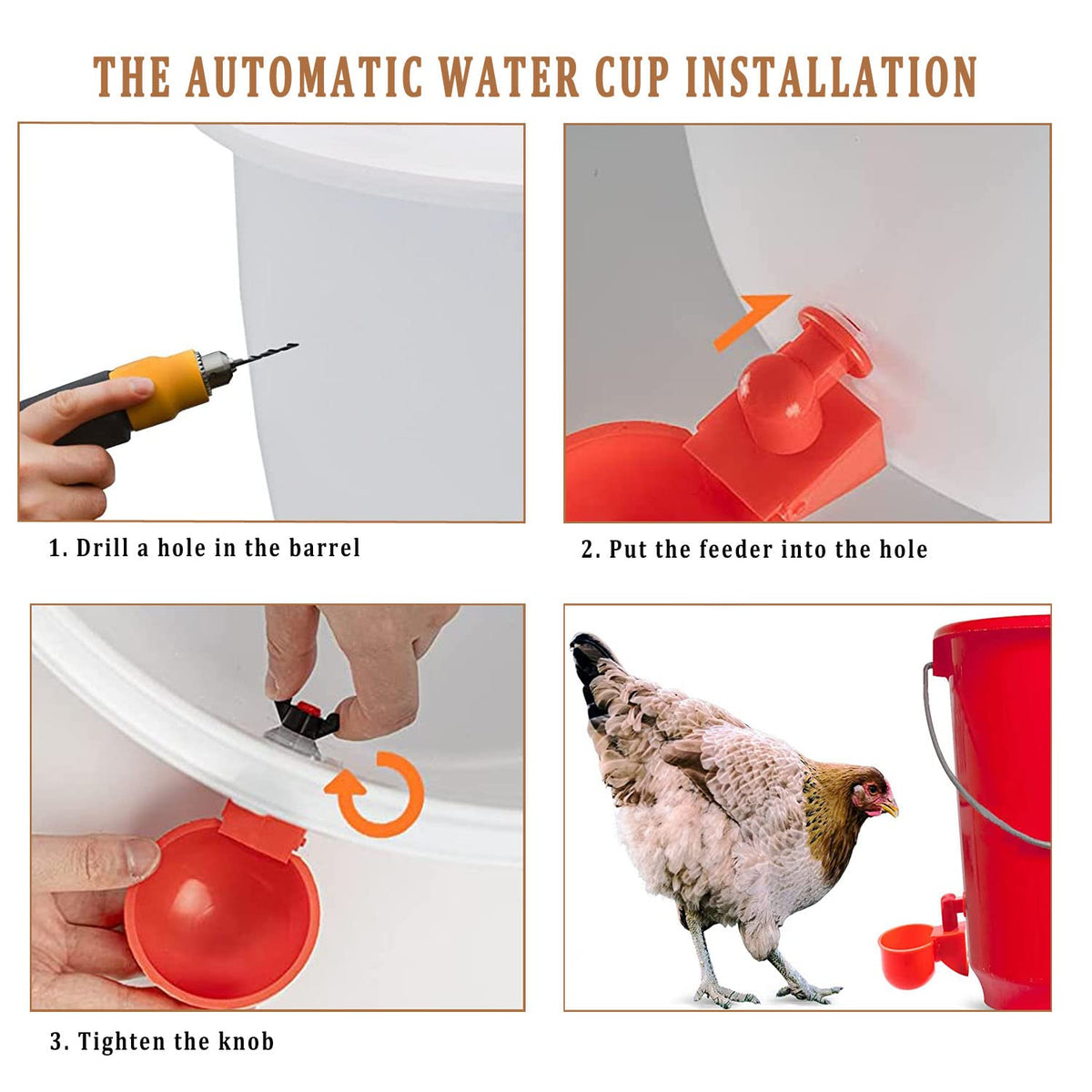 THE AUTOMATIC WATER CUP INSTALLATION

1. Drill a hole in the barrel

2. Put the feeder into the hole

3. Tighten the knob