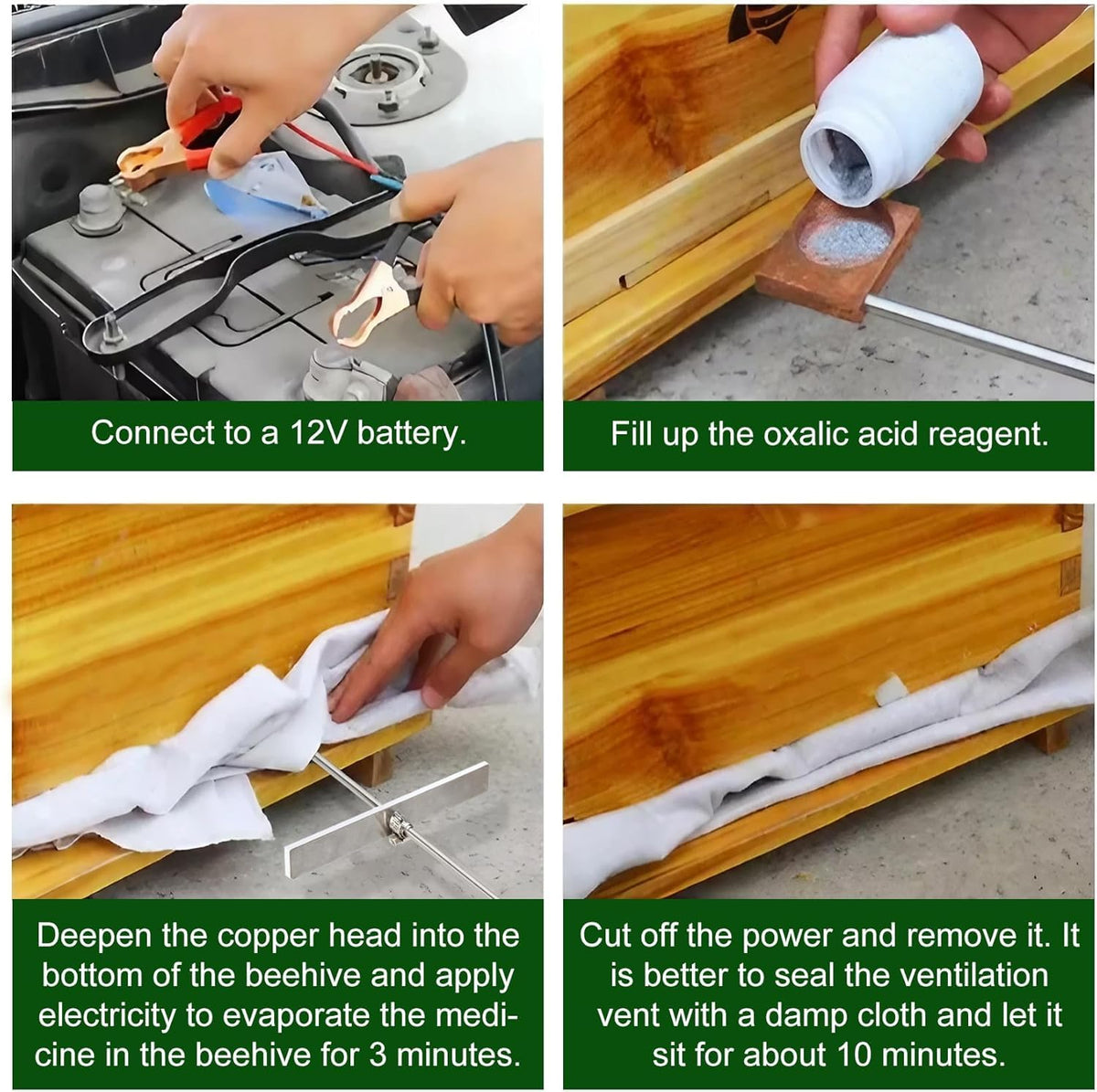 Connect to a 12V battery.

Fill up the oxalic acid reagent.

Deepen the copper head into the bottom of the beehive and apply electricity to evaporate the medicine in the beehive for 3 minutes.

Cut off the power and remove it. It is better to seal the ventilation vent with a damp cloth and let it sit for about 10 minutes.