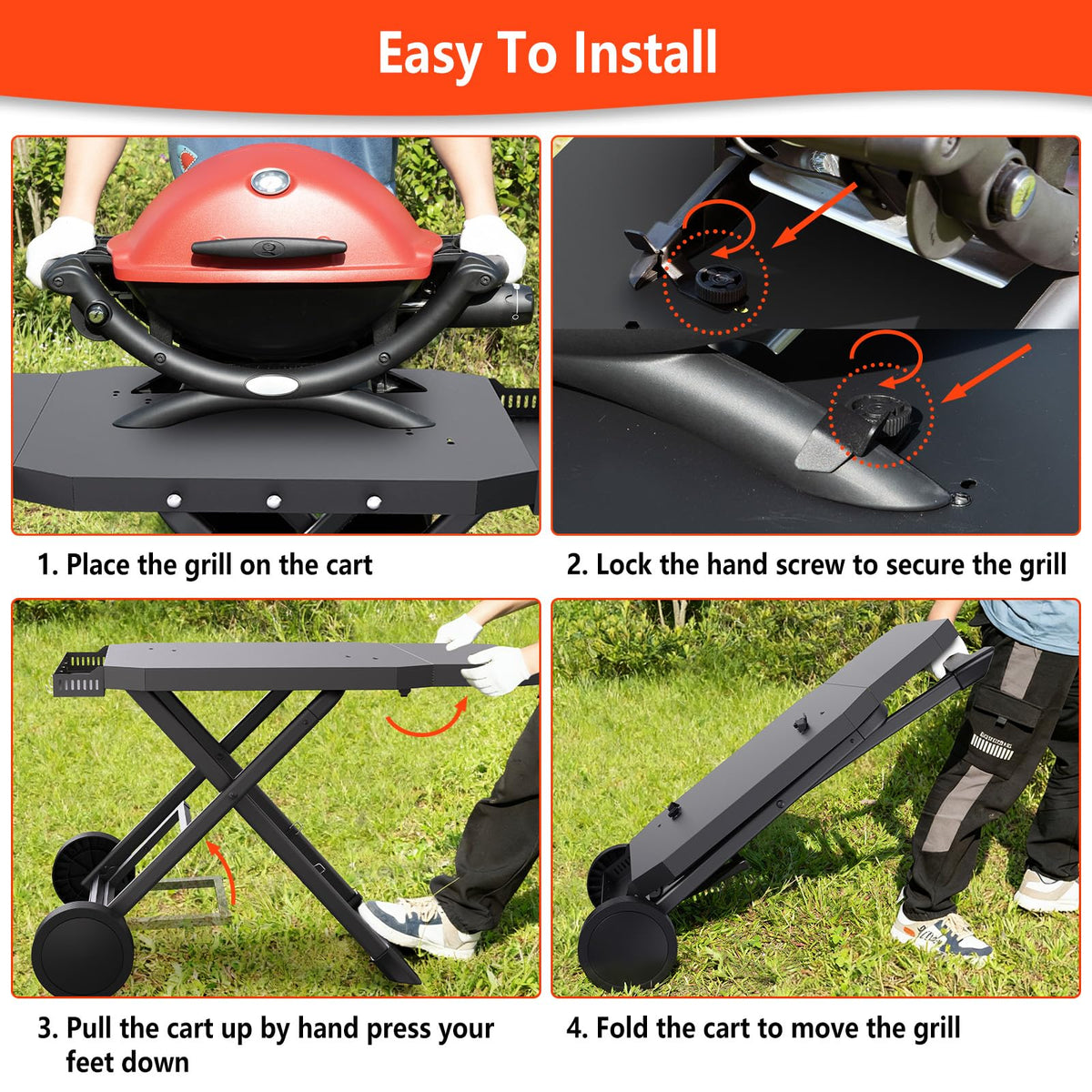 Easy To Install

1. Place the grill on the cart

2. Lock the hand screw to secure the grill

3. Pull the cart up by hand press your feet down

4. Fold the cart to move the grill