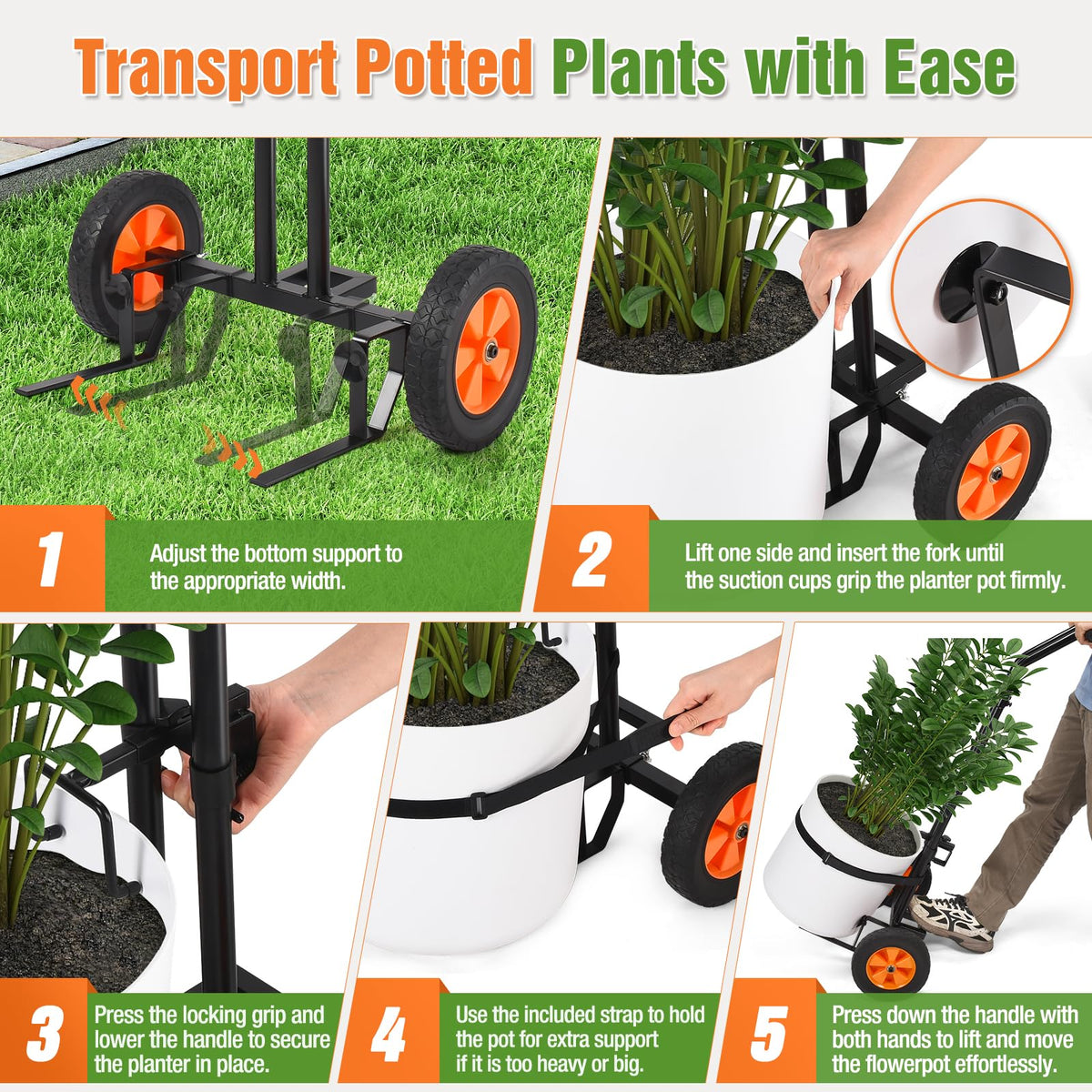 Transport Potted Plants with Ease

1 Adjust the bottom support to the appropriate width.

2 Lift one side and insert the fork until the suction cups grip the planter pot firmly.

3 Press the locking grip and lower the handle to secure the planter in place.

4 Use the included strap to hold the pot for extra support if it is too heavy or big.

5 Press down the handle with both hands to lift and move the flowerpot effortlessly.