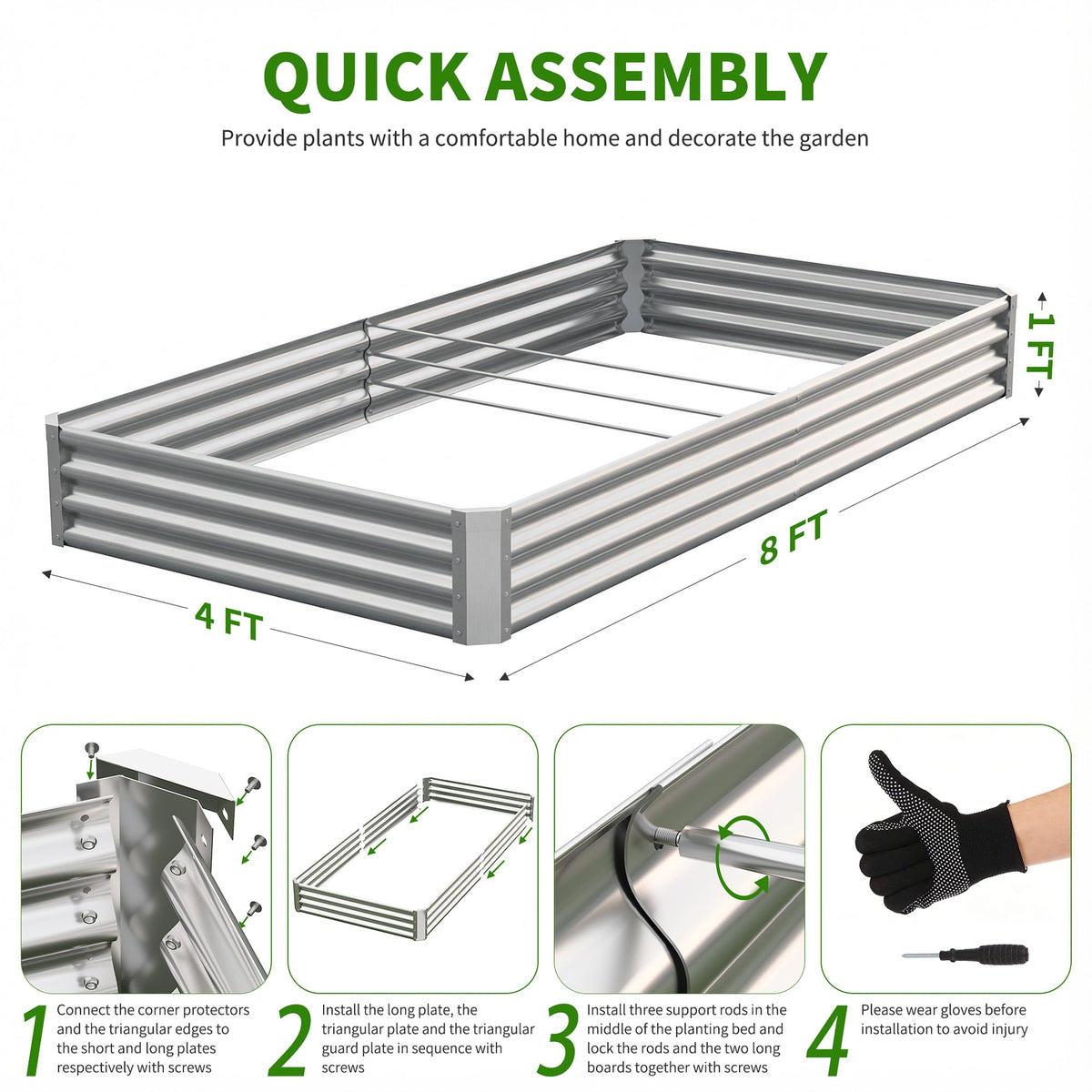 QUICK ASSEMBLY

Provide plants with a comfortable home and decorate the garden

1 FT

8 FT

4 FT

1 Connect the corner protectors and the triangular edges to the short and long plates respectively with screws

2 Install the long plate, the triangular plate and the triangular guard plate in sequence with screws

3 Install three support rods in the middle of the planting bed and lock the rods and the two long boards together with screws

4 Please wear gloves before installation to avoid injury