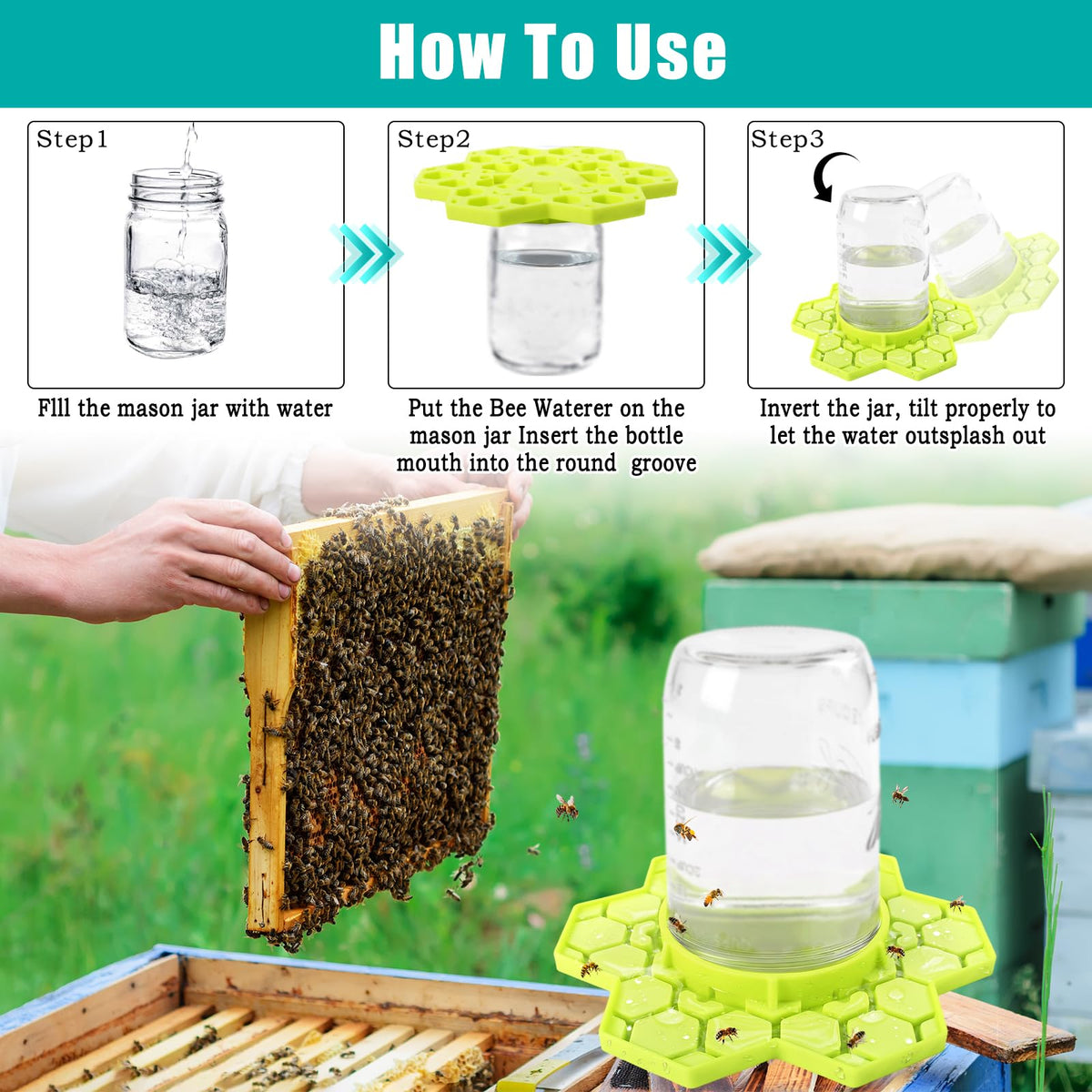 How To Use

Step1

Flll the mason jar with water

Step2

Put the Bee Waterer on the mason jar Insert the bottle mouth into the round groove

Step3

Invert the jar, tilt properly to let the water outsplash out