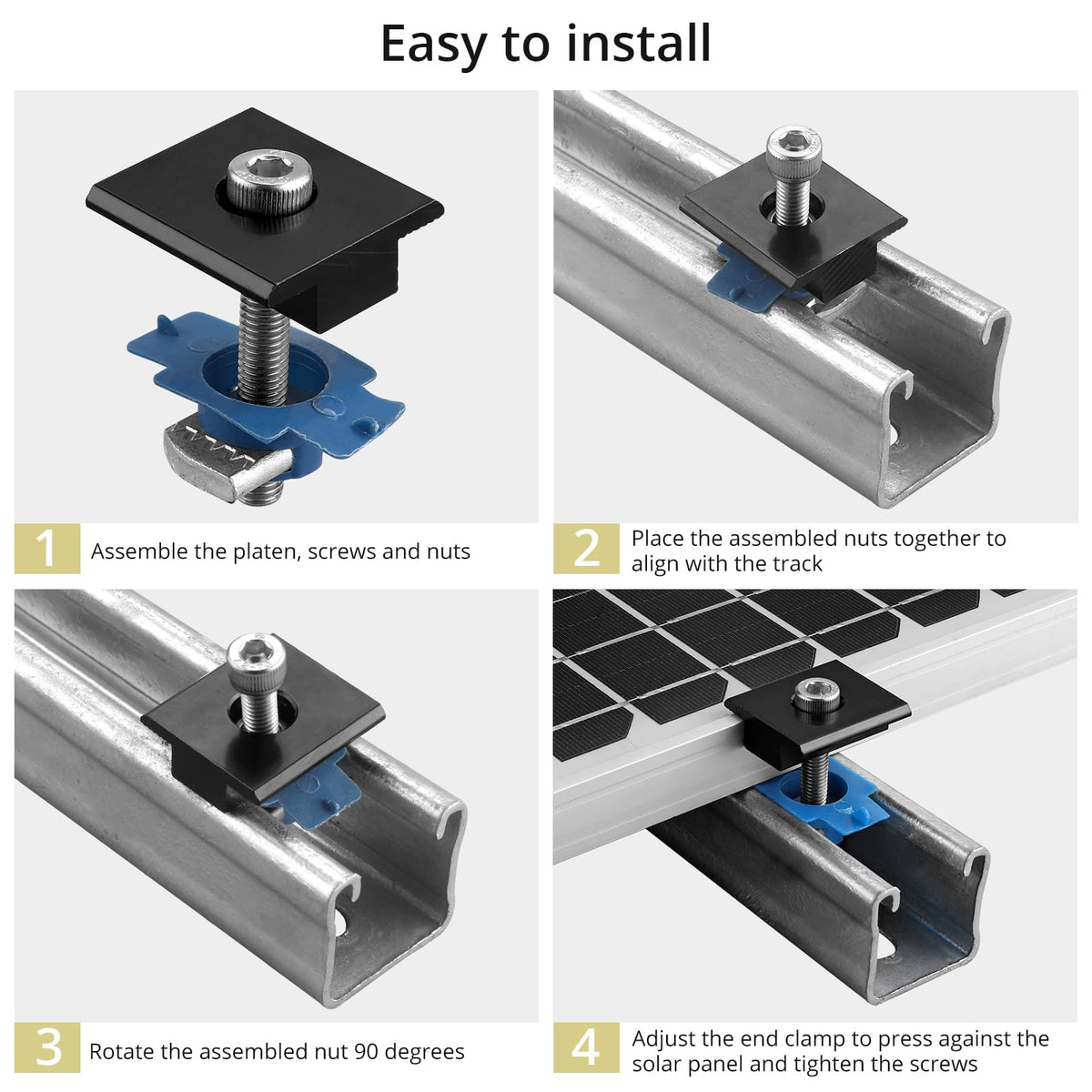 Easy to install

1
Assemble the platen, screws and nuts

2
Place the assembled nuts together to align with the track

3
Rotate the assembled nut 90 degrees

4
Adjust the end clamp to press against the solar panel and tighten the screws