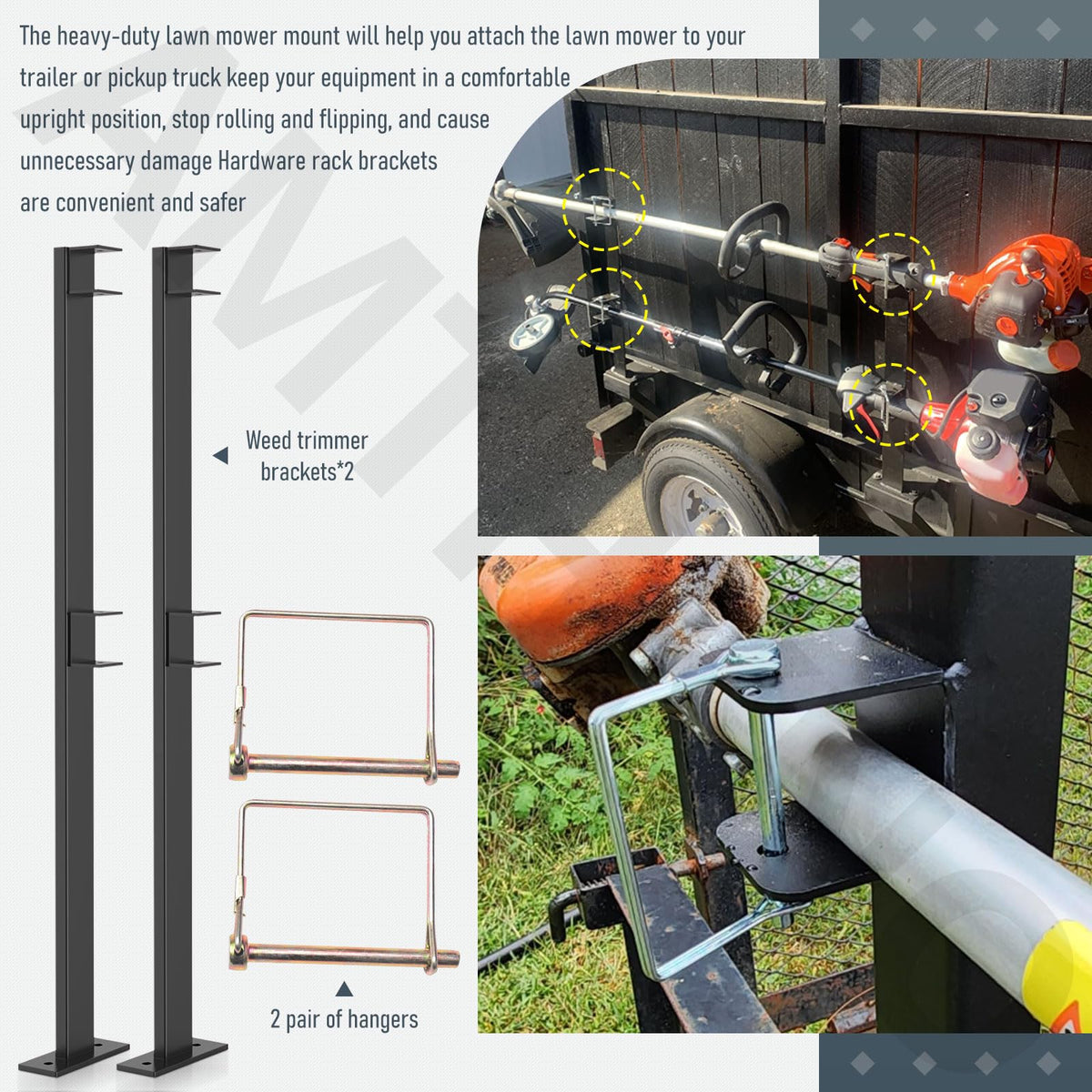 The heavy-duty lawn mower mount will help you attach the lawn mower to your trailer or pickup truck keep your equipment in a comfortable upright position, stop rolling and flipping, and cause unnecessary damage Hardware rack brackets are convenient and safer

Weed trimmer brackets*2

2 pair of hangers