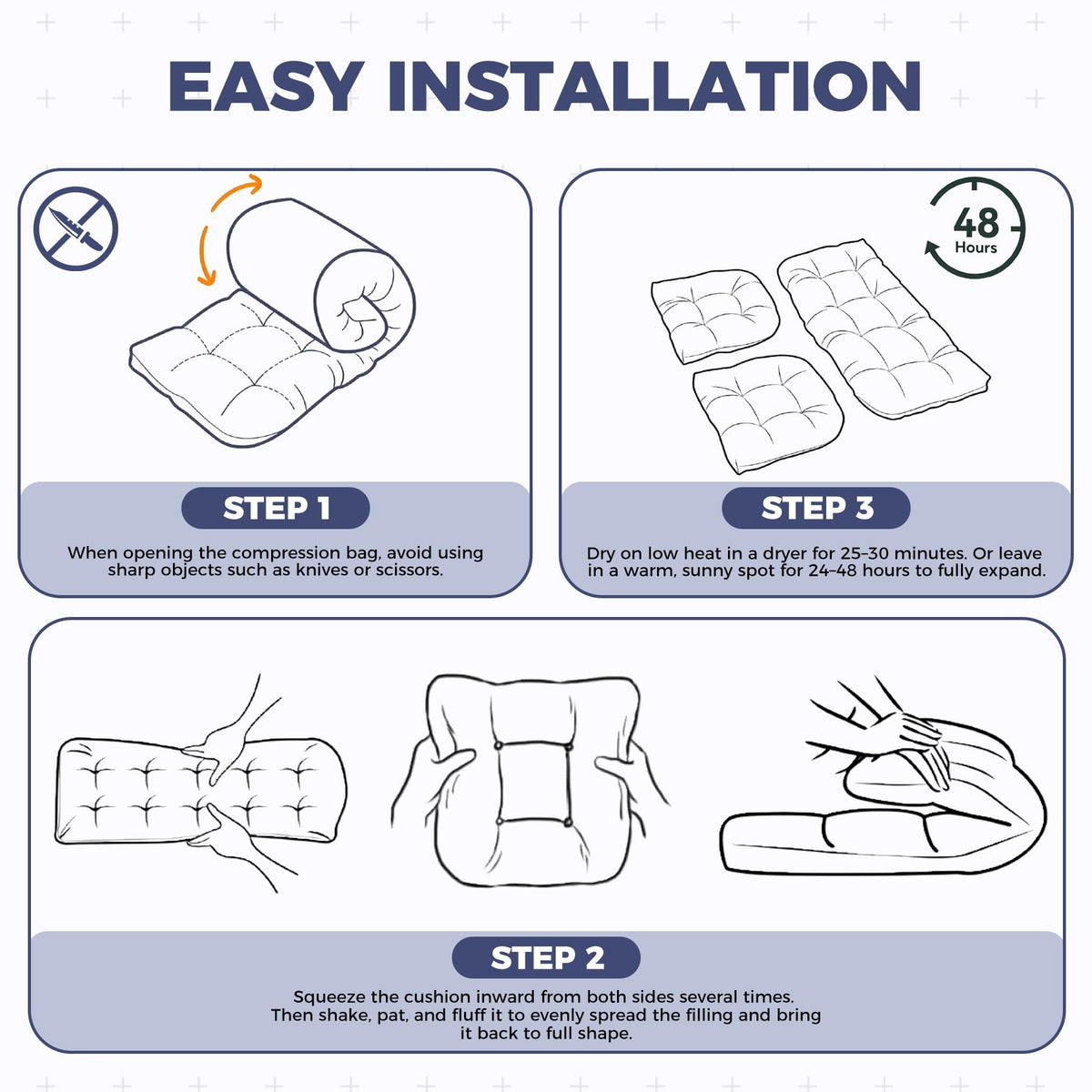 EASY INSTALLATION

STEP 1

When opening the compression bag, avoid using sharp objects such as knives or scissors.

48 Hours

STEP 3

Dry on low heat in a dryer for 25–30 minutes. Or leave in a warm, sunny spot for 24–48 hours to fully expand.

STEP 2

Squeeze the cushion inward from both sides several times. Then shake, pat, and fluff it to evenly spread the filling and bring it back to full shape.